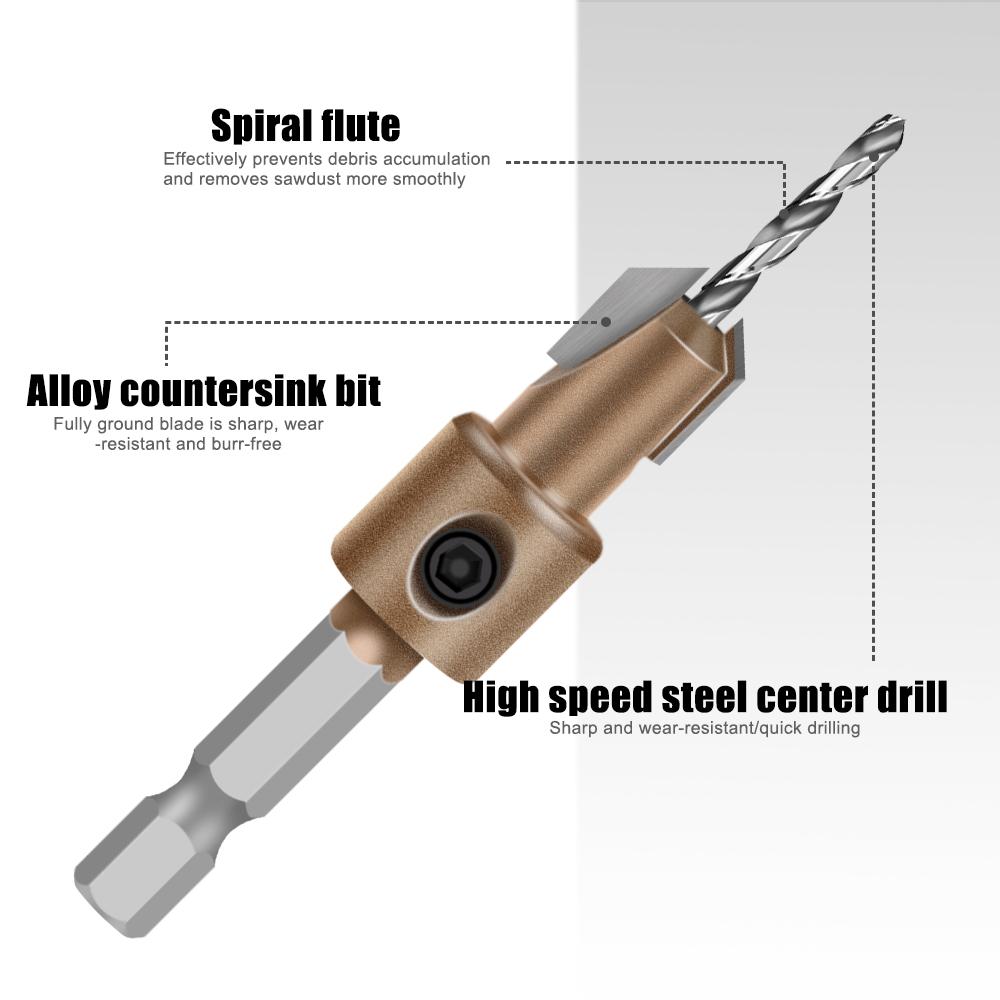 Spiral flute
Effectively prevents debris accumulation and removes sawdust more smoothly

Alloy countersink bit
Fully ground blade is sharp, wear -resistant and burr-free

High speed steel center drill
Sharp and wear-resistant/quick drilling