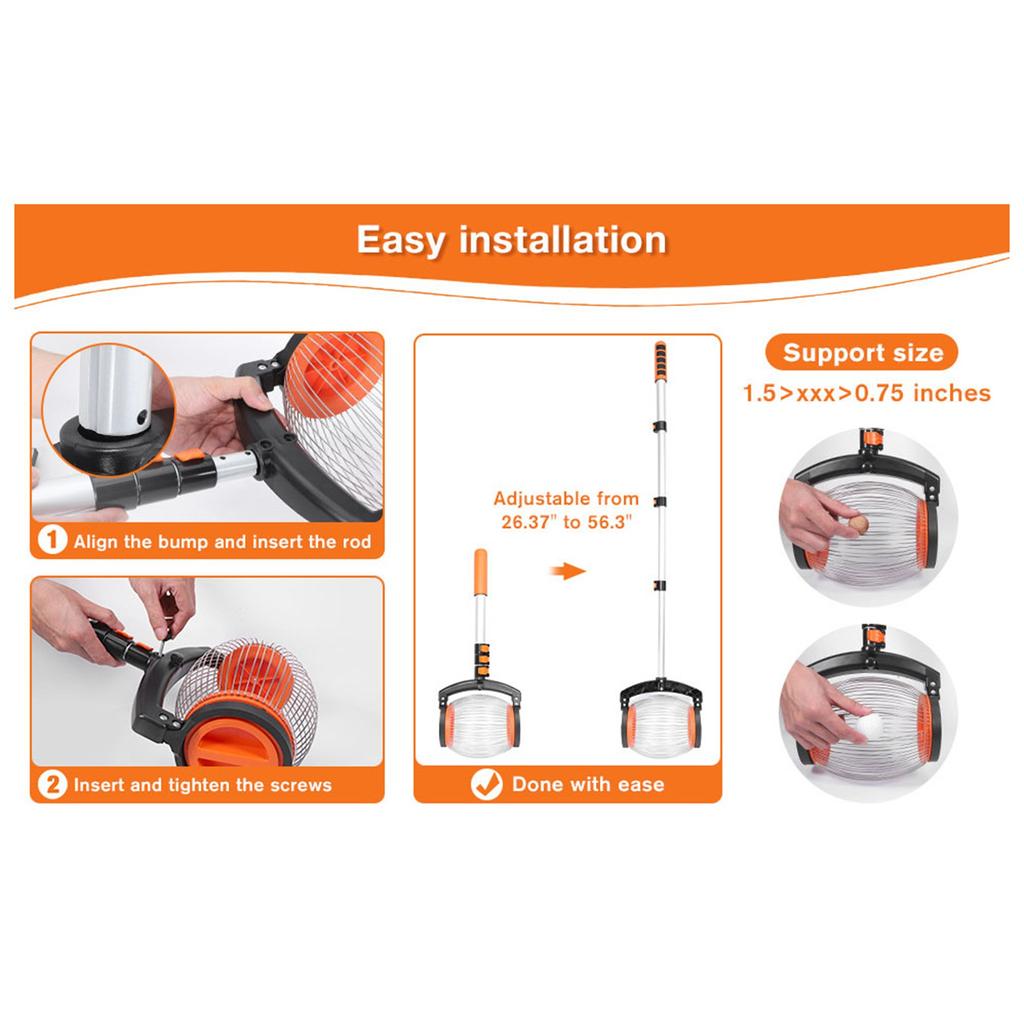 Easy installation

1 Align the bump and insert the rod

2 Insert and tighten the screws

Adjustable from 26.37" to 56.3"

Done with ease

Support size

1.5>xxx>0.75 inches