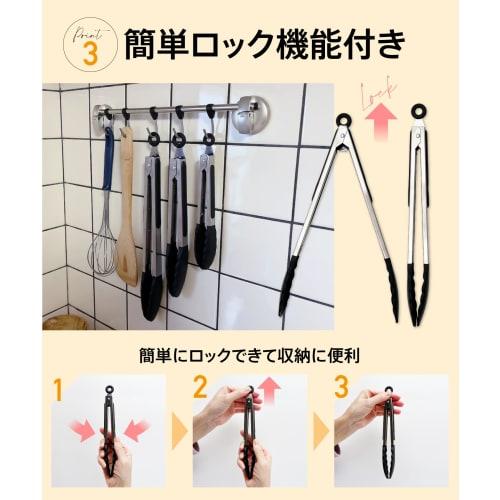 Point 3 簡単ロック機能付き

Lock

簡単にロックできて収納に便利

1

2

3