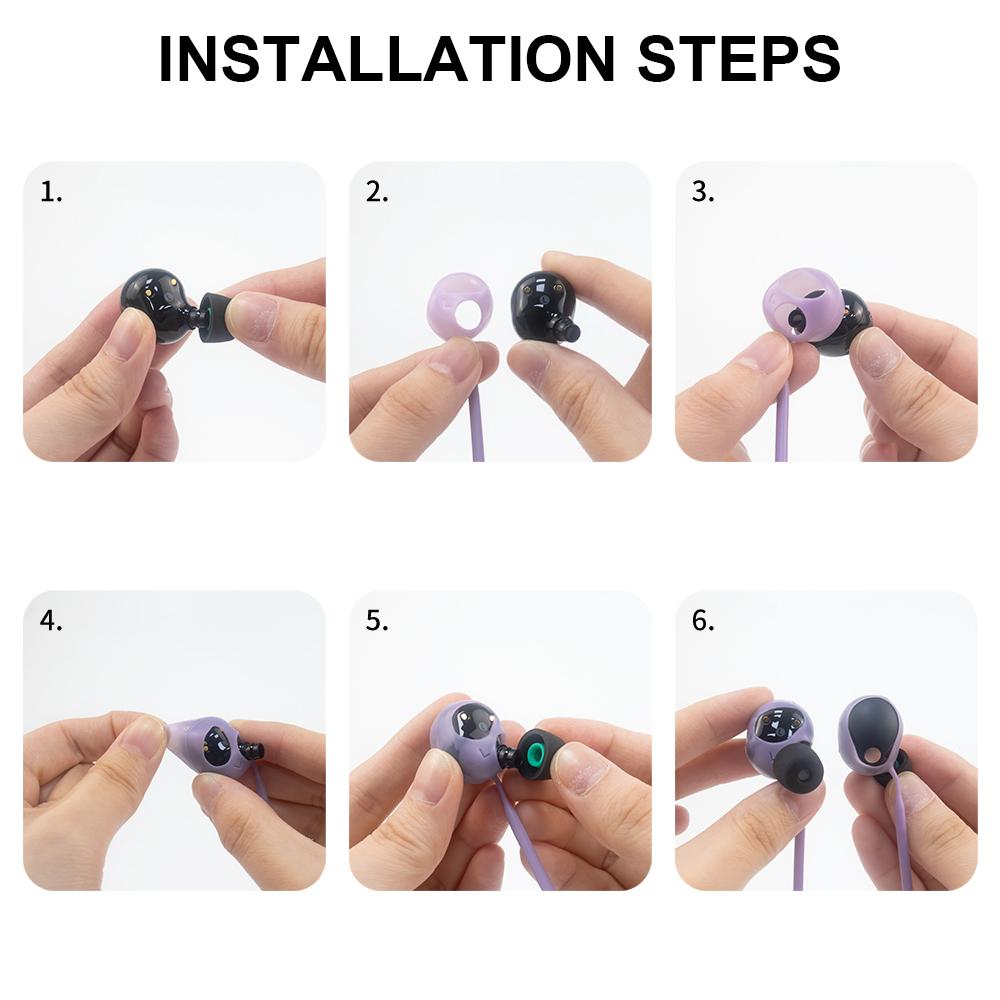 INSTALLATION STEPS

1.

2.

3.

4.

5.

6.