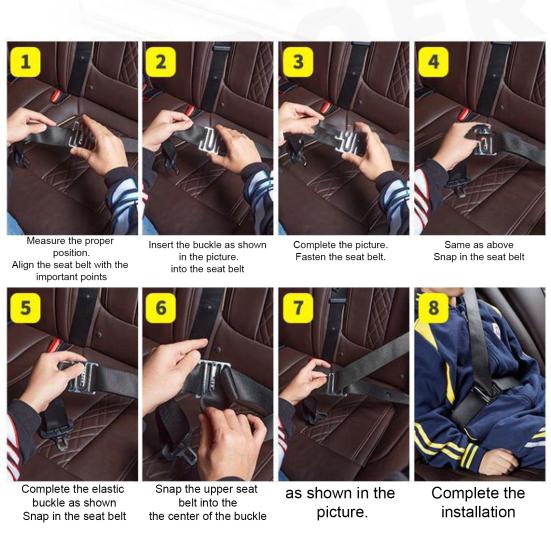 1

Measure the proper position.
Align the seat belt with the important points

2

Insert the buckle as shown in the picture.
into the seat belt

3

Complete the picture.
Fasten the seat belt.

4

Same as above
Snap in the seat belt

5

Complete the elastic buckle as shown
Snap in the seat belt

6

Snap the upper seat belt into the
the center of the buckle

7

as shown in the picture.

8

Complete the installation