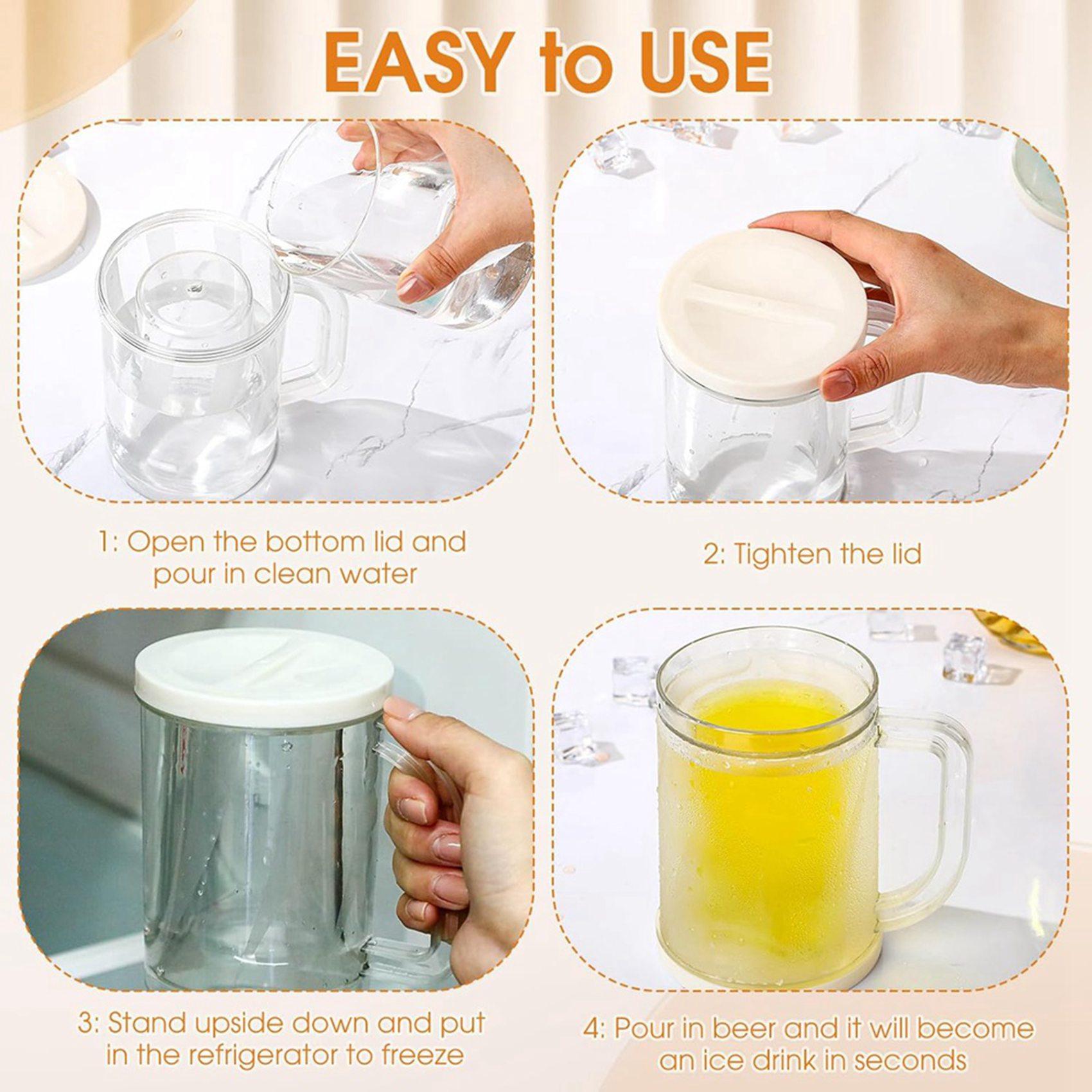 EASY to USE

1: Open the bottom lid and pour in clean water

2: Tighten the lid

3: Stand upside down and put in the refrigerator to freeze

4: Pour in beer and it will become an ice drink in seconds