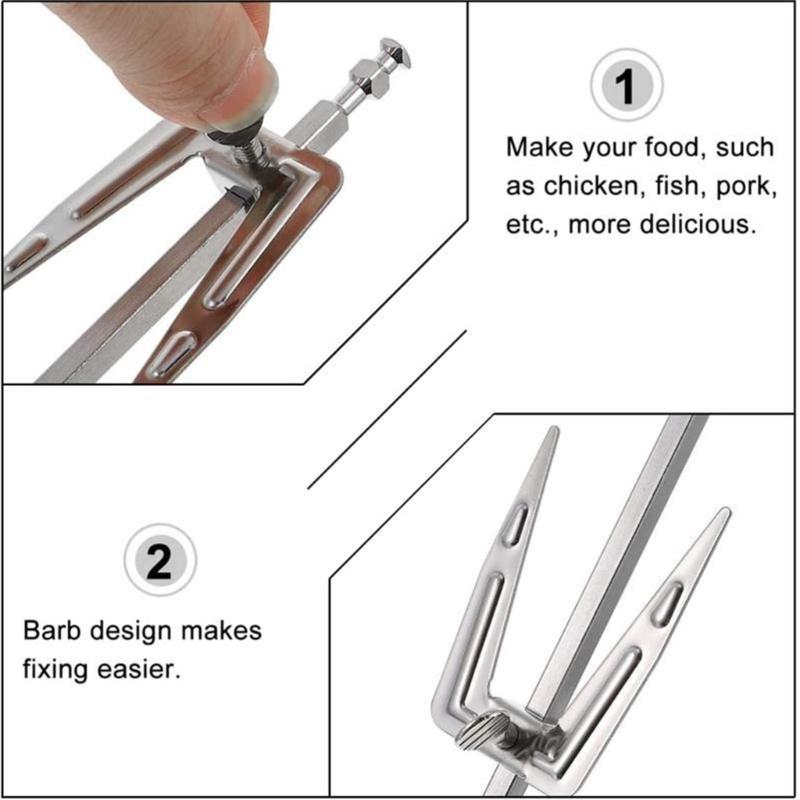 1

Make your food, such as chicken, fish, pork, etc., more delicious.

2

Barb design makes fixing easier.