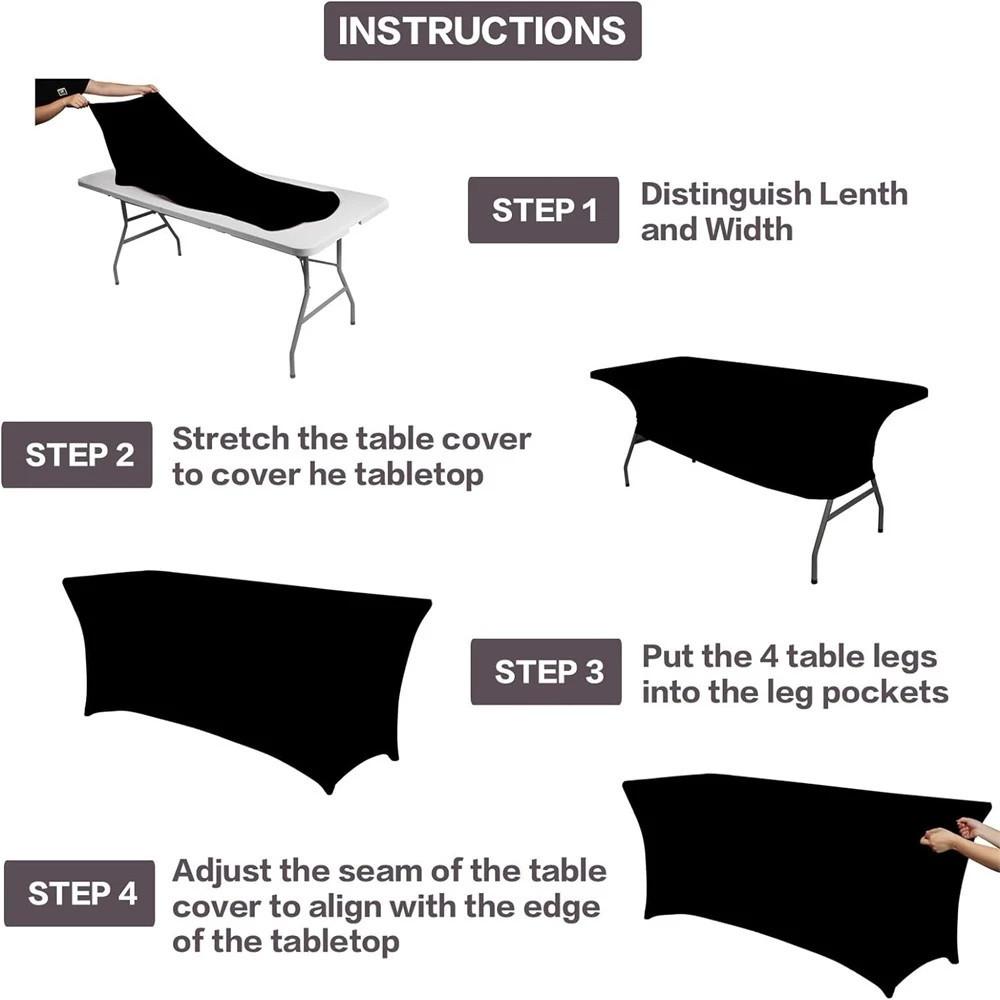 INSTRUCTIONS

STEP 1
Distinguish Lenth and Width

STEP 2
Stretch the table cover to cover he tabletop

STEP 3
Put the 4 table legs into the leg pockets

STEP 4
Adjust the seam of the table cover to align with the edge of the tabletop