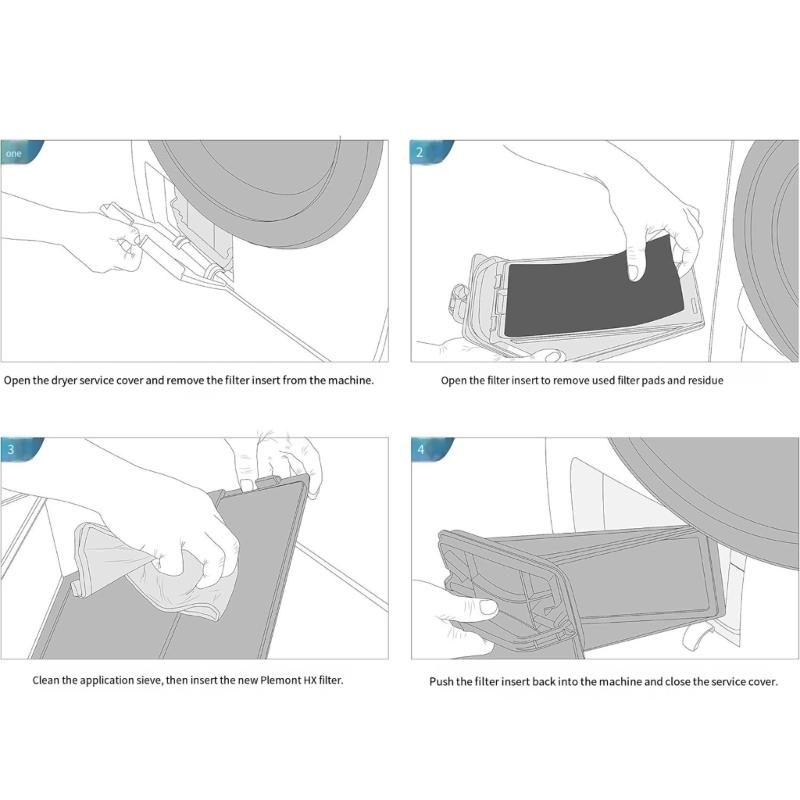 one

Open the dryer service cover and remove the filter insert from the machine.

2

Open the filter insert to remove used filter pads and residue

3

Clean the application sieve, then insert the new Plemont HX filter.

4

Push the filter insert back into the machine and close the service cover.