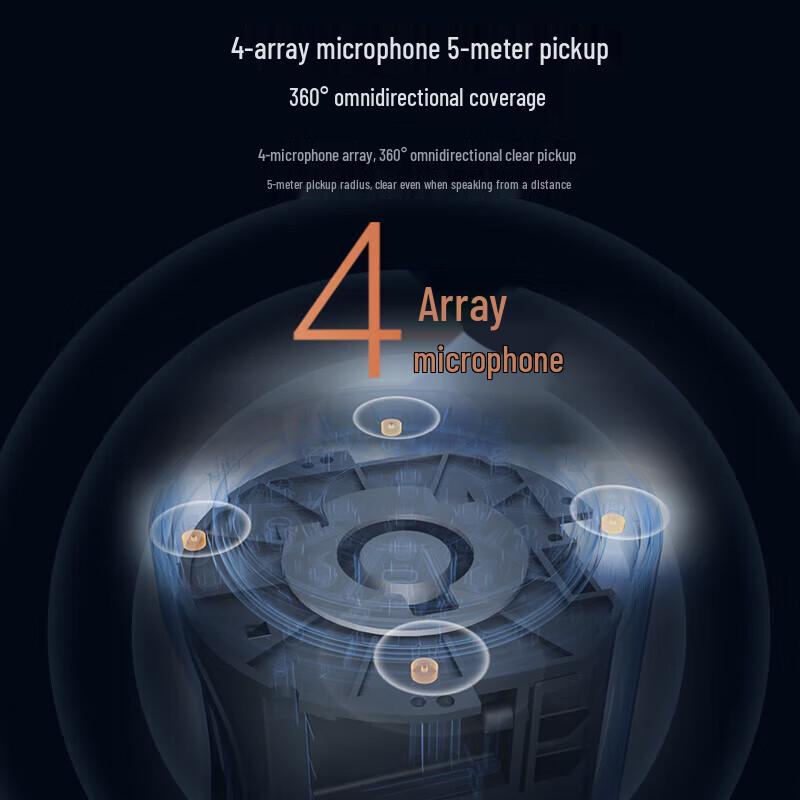 4-array microphone 5-meter pickup

360° omnidirectional coverage

4-microphone array, 360° omnidirectional clear pickup

5-meter pickup radius, clear even when speaking from a distance

4 Array microphone