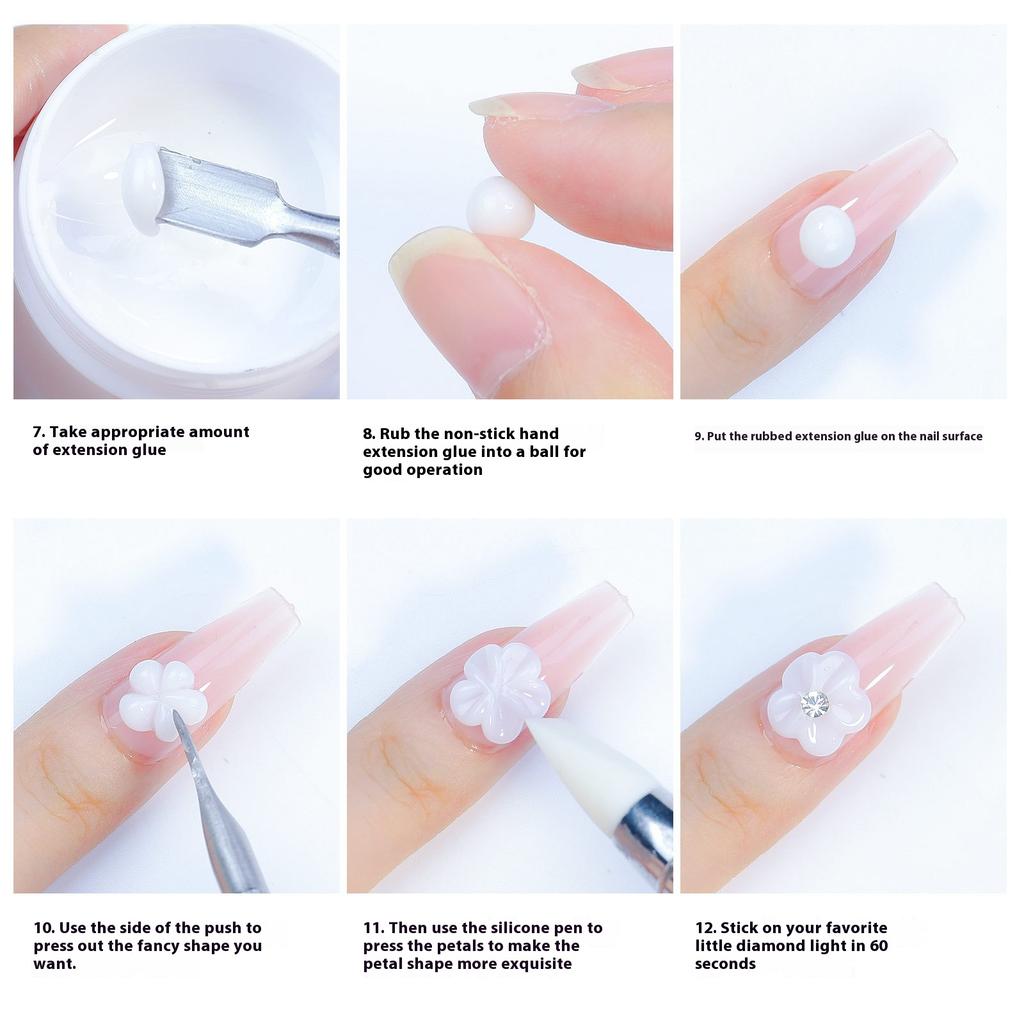 7. Take appropriate amount of extension glue

8. Rub the non-stick hand extension glue into a ball for good operation

9. Put the rubbed extension glue on the nail surface

10. Use the side of the push to press out the fancy shape you want.

11. Then use the silicone pen to press the petals to make the petal shape more exquisite

12. Stick on your favorite little diamond light in 60 seconds