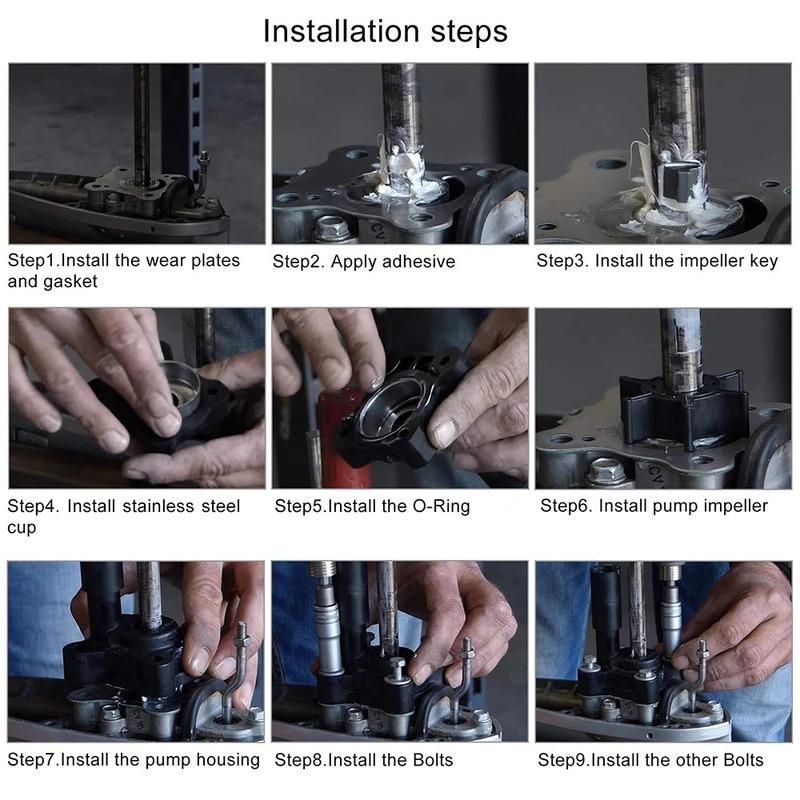 Installation steps

Step1.Install the wear plates and gasket

Step2. Apply adhesive

Step3. Install the impeller key

Step4. Install stainless steel cup

Step5.Install the O-Ring

Step6. Install pump impeller

Step7.Install the pump housing

Step8.Install the Bolts

Step9.Install the other Bolts