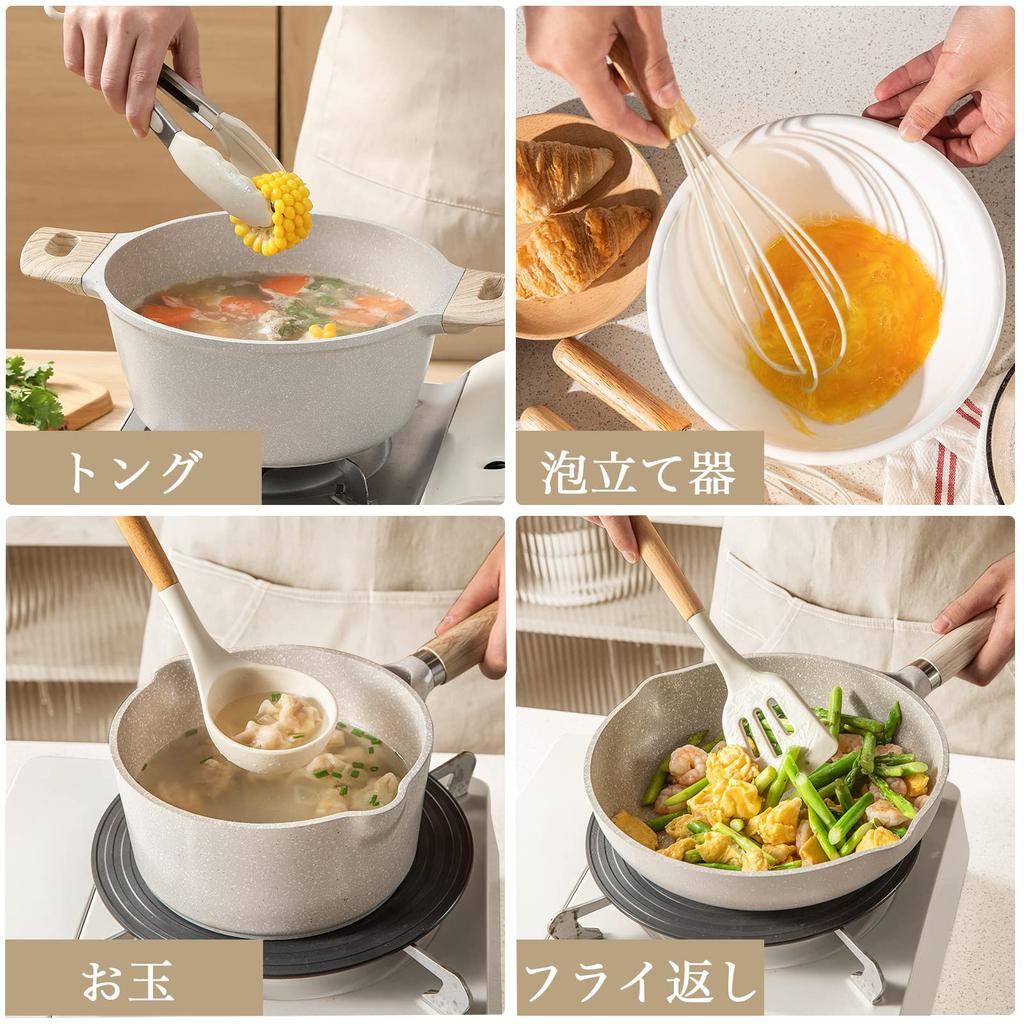 トング

泡立て器

お玉

フライ返し