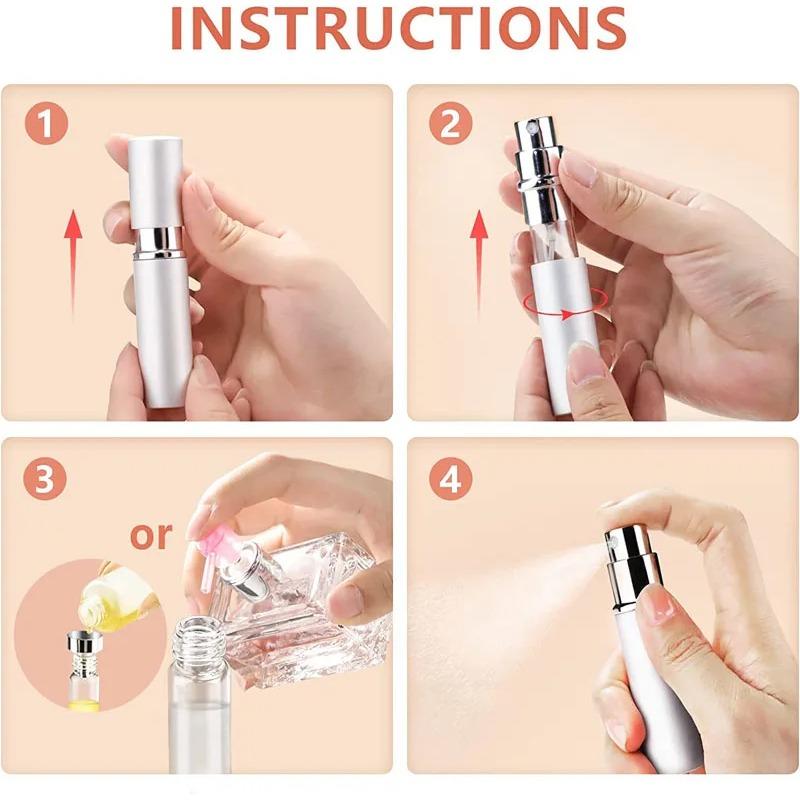 INSTRUCTIONS

1

2

3

or

4