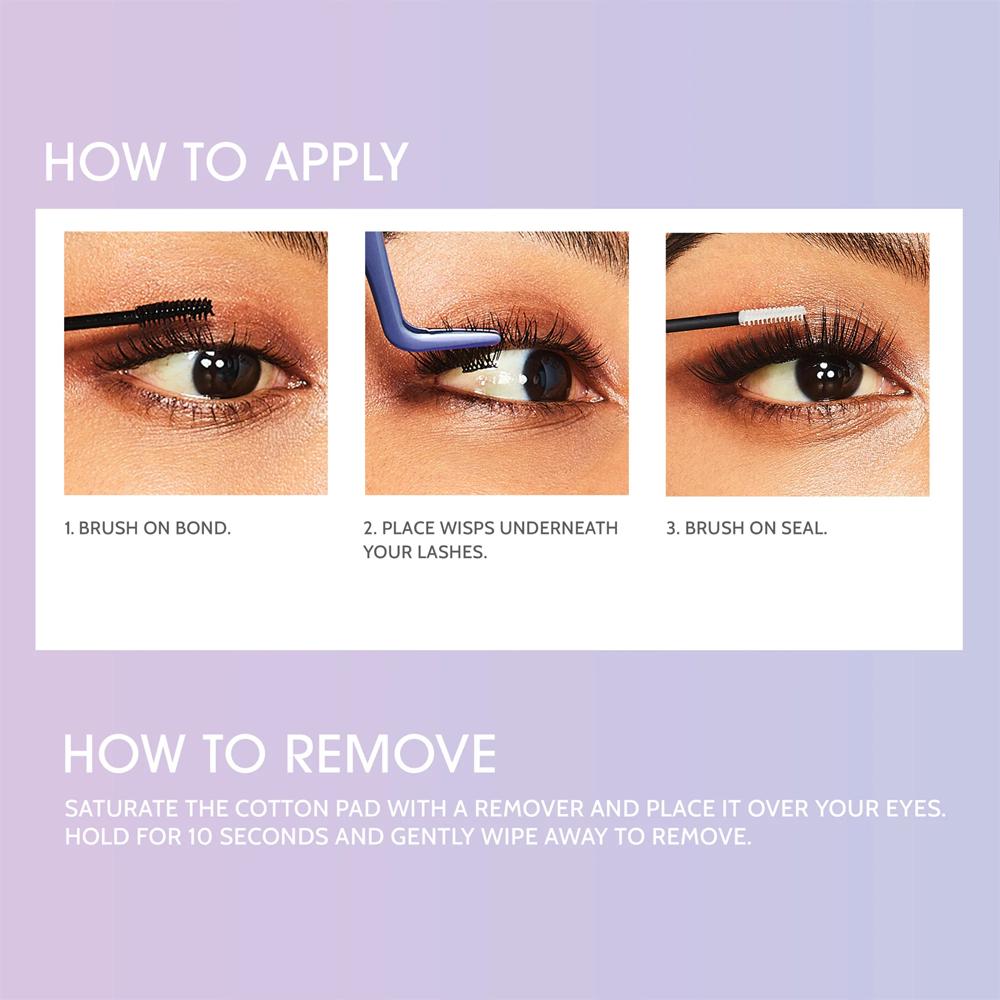 HOW TO APPLY

1. BRUSH ON BOND.

2. PLACE WISPS UNDERNEATH YOUR LASHES.

3. BRUSH ON SEAL.

HOW TO REMOVE

SATURATE THE COTTON PAD WITH A REMOVER AND PLACE IT OVER YOUR EYES. HOLD FOR 10 SECONDS AND GENTLY WIPE AWAY TO REMOVE.