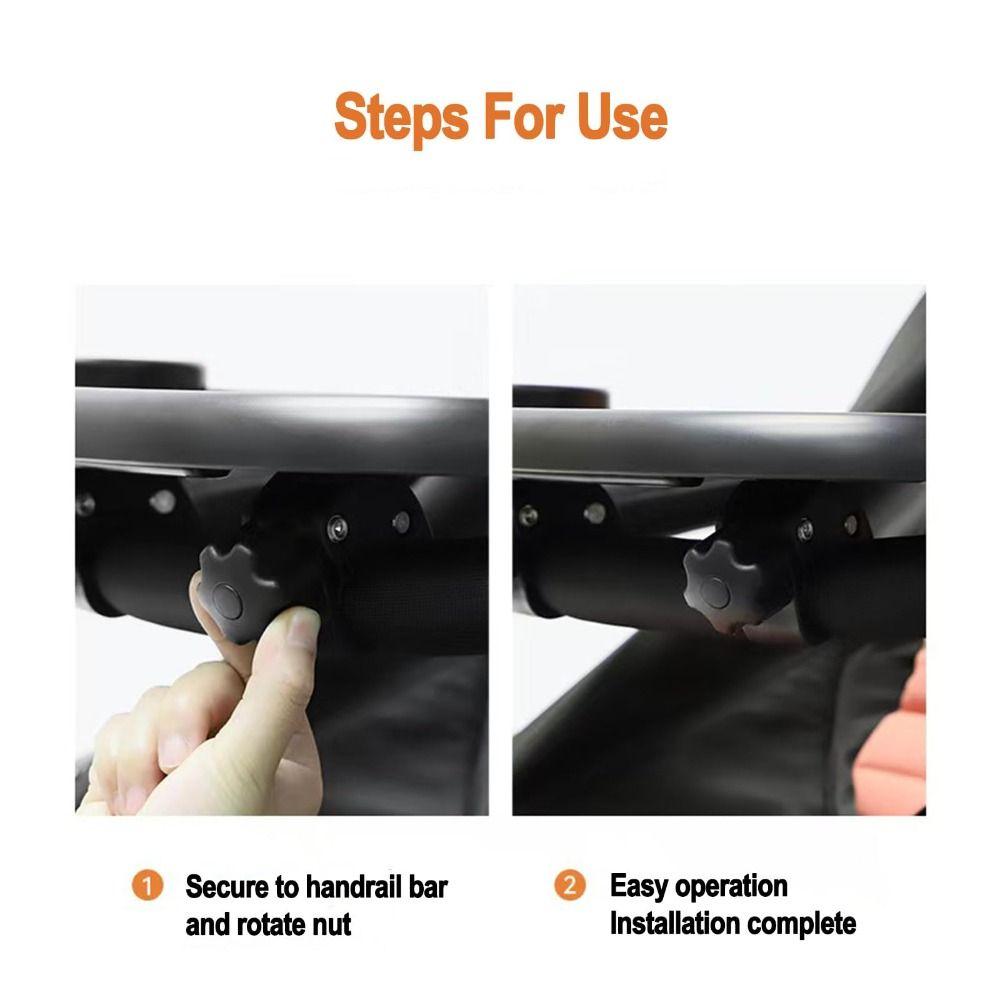 Steps For Use

1 Secure to handrail bar and rotate nut

2 Easy operation Installation complete