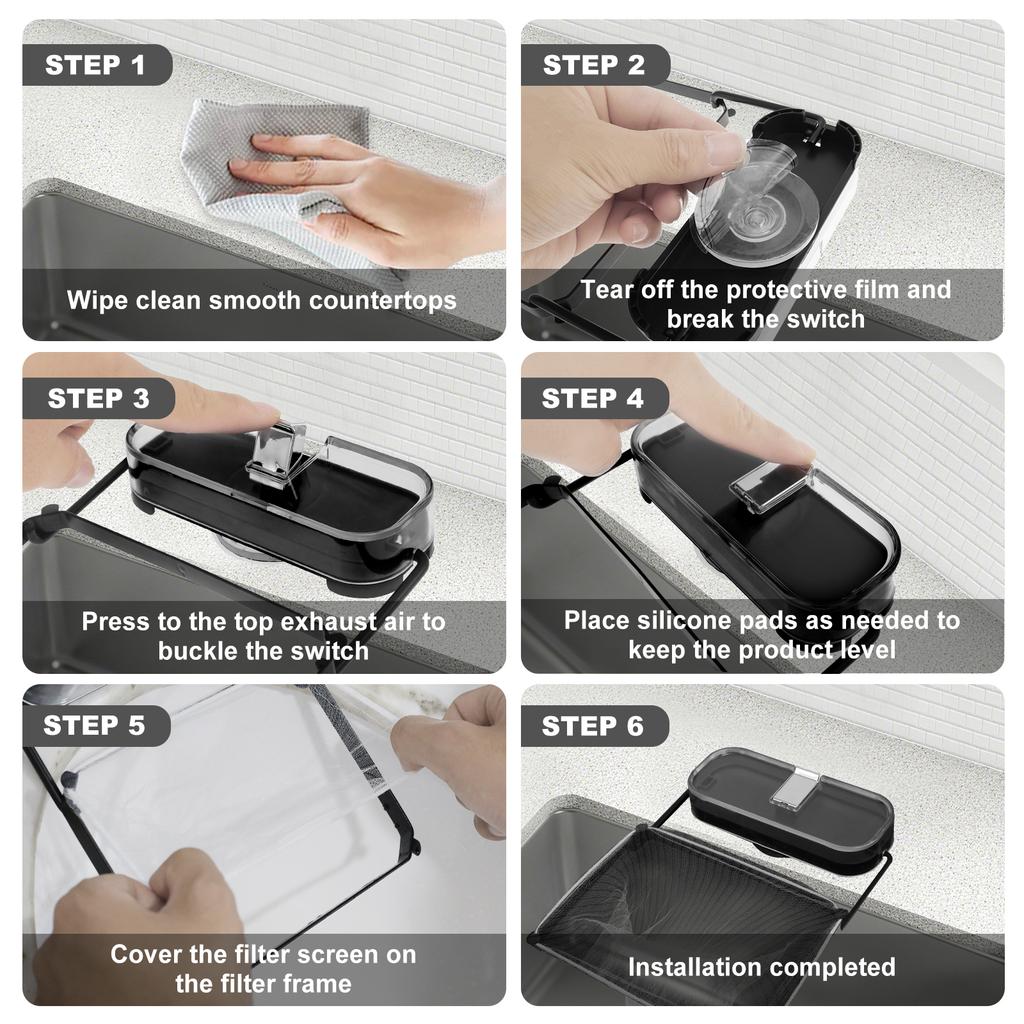 STEP 1

Wipe clean smooth countertops

STEP 2

Tear off the protective film and break the switch

STEP 3

Press to the top exhaust air to buckle the switch

STEP 4

Place silicone pads as needed to keep the product level

STEP 5

Cover the filter screen on the filter frame

STEP 6

Installation completed