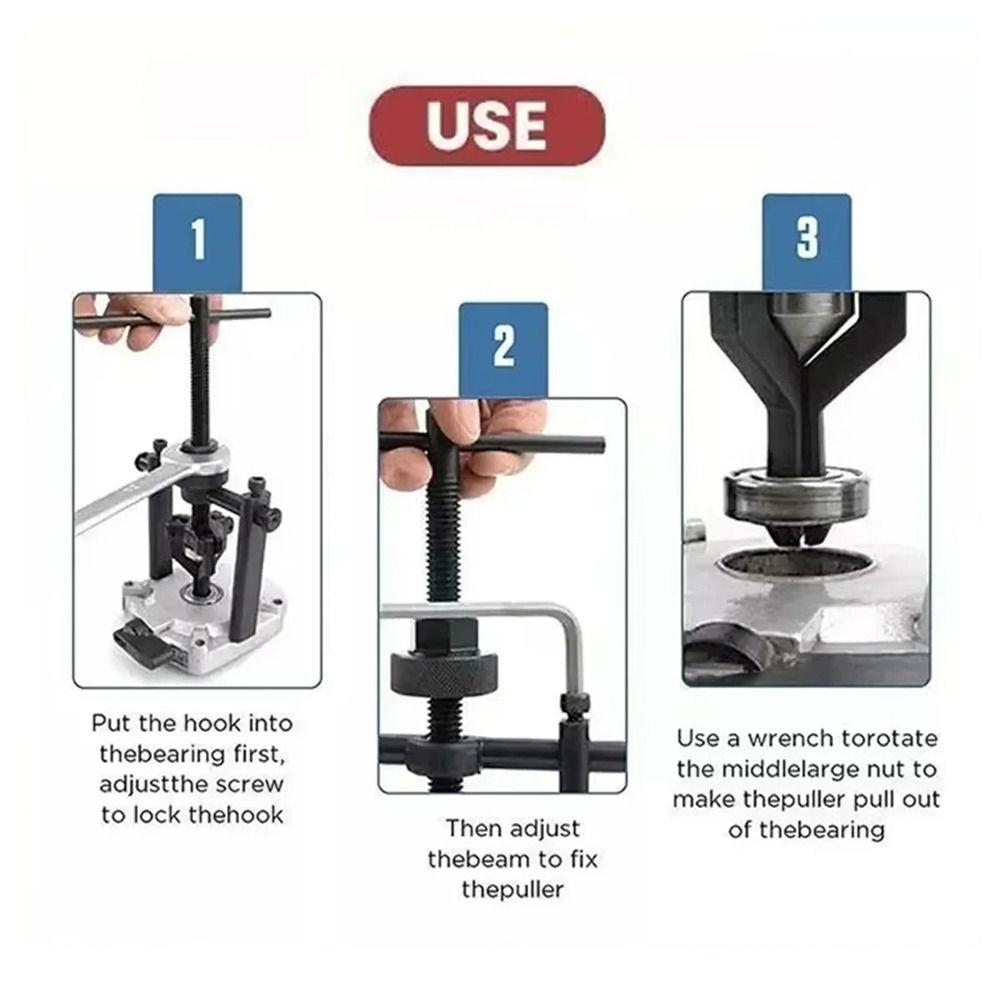 USE

1

Put the hook into thebearing first, adjustthe screw to lock thehook

2

Then adjust thebeam to fix thepuller

3

Use a wrench torotate the middlelarge nut to make thepuller pull out of thebearing