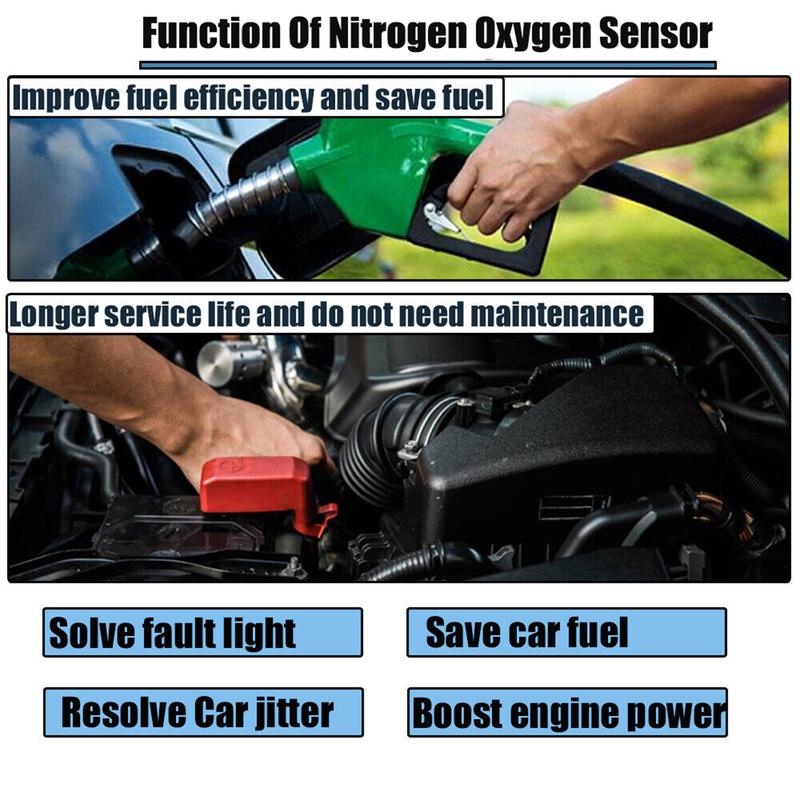 Function Of Nitrogen Oxygen Sensor

Improve fuel efficiency and save fuel

Longer service life and do not need maintenance

Solve fault light

Save car fuel

Resolve Car jitter

Boost engine power