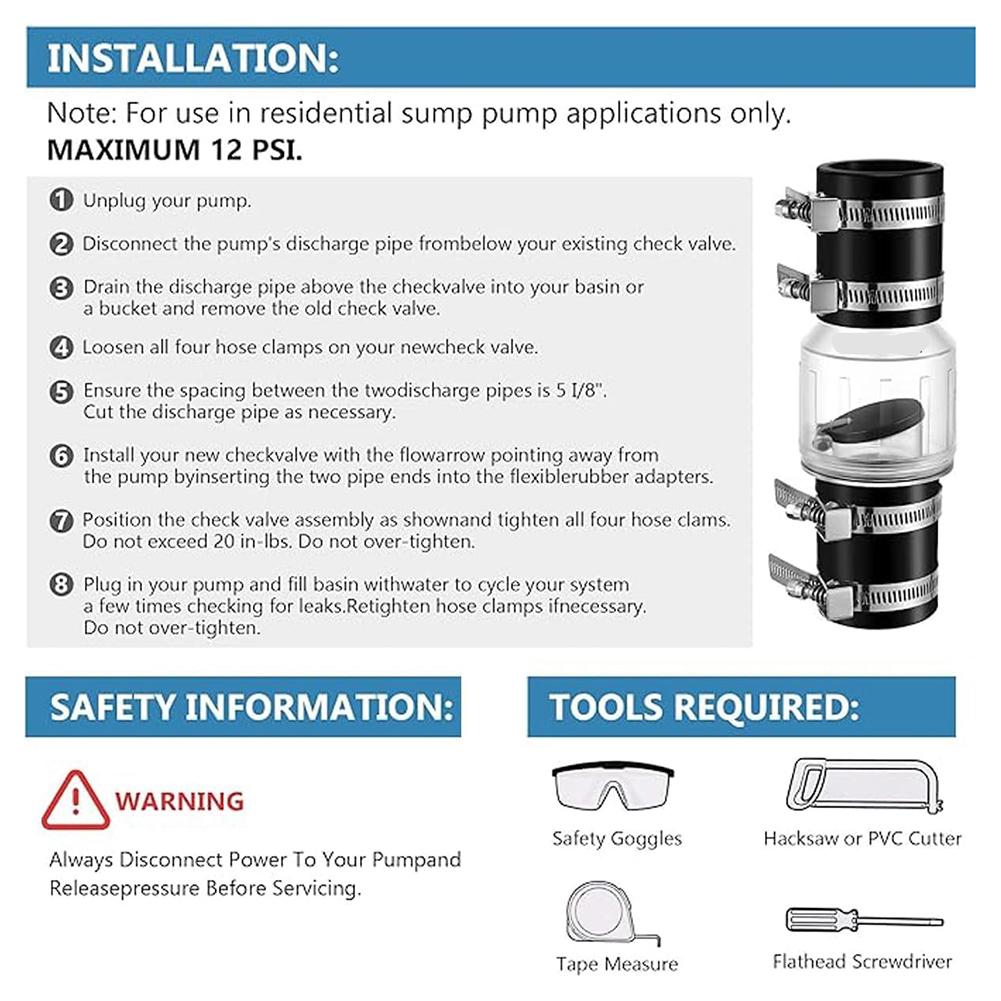 INSTALLATION:

Note: For use in residential sump pump applications only.
MAXIMUM 12 PSI.

1 Unplug your pump.

2 Disconnect the pump's discharge pipe frombelow your existing check valve.

3 Drain the discharge pipe above the checkvalve into your basin or a bucket and remove the old check valve.

4 Loosen all four hose clamps on your newcheck valve.

5 Ensure the spacing between the twodischarge pipes is 5 I/8". Cut the discharge pipe as necessary.

6 Install your new checkvalve with the flowarrow pointing away from the pump byinserting the two pipe ends into the flexiblerubber adapters.

7 Position the check valve assembly as shownand tighten all four hose clams. Do not exceed 20 in-lbs. Do not over-tighten.

8 Plug in your pump and fill basin withwater to cycle your system a few times checking for leaks.Retighten hose clamps ifnecessary. Do not over-tighten.

SAFETY INFORMATION:

WARNING

Always Disconnect Power To Your Pumpand Releasepressure Before Servicing.

TOOLS REQUIRED:

Safety Goggles

Hacksaw or PVC Cutter

Tape Measure

Flathead Screwdriver