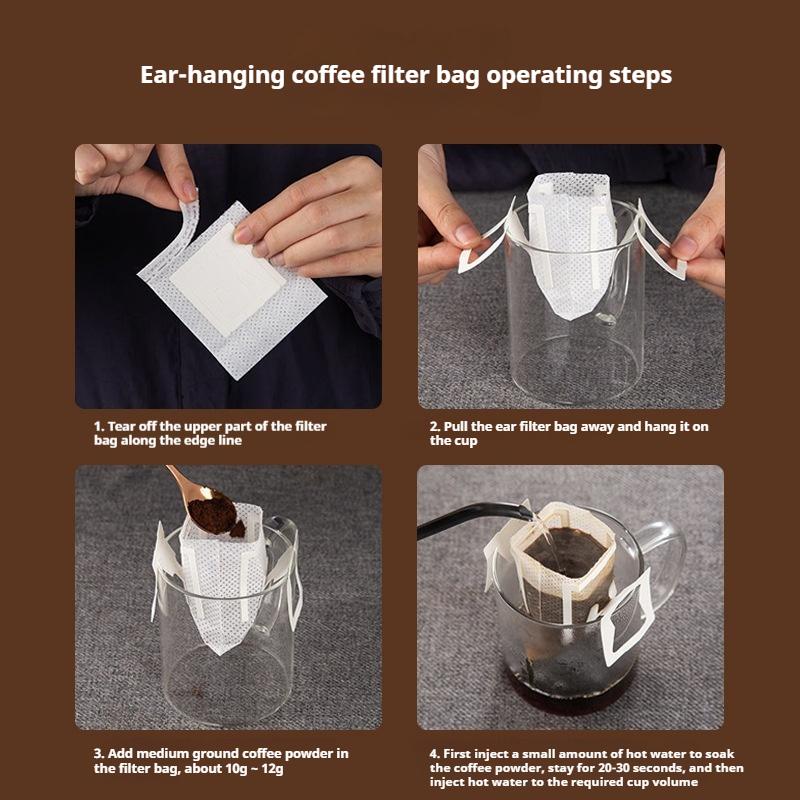 Ear-hanging coffee filter bag operating steps

1. Tear off the upper part of the filter bag along the edge line

2. Pull the ear filter bag away and hang it on the cup

3. Add medium ground coffee powder in the filter bag, about 10g ~ 12g

4. First inject a small amount of hot water to soak the coffee powder, stay for 20-30 seconds, and then inject hot water to the required cup volume