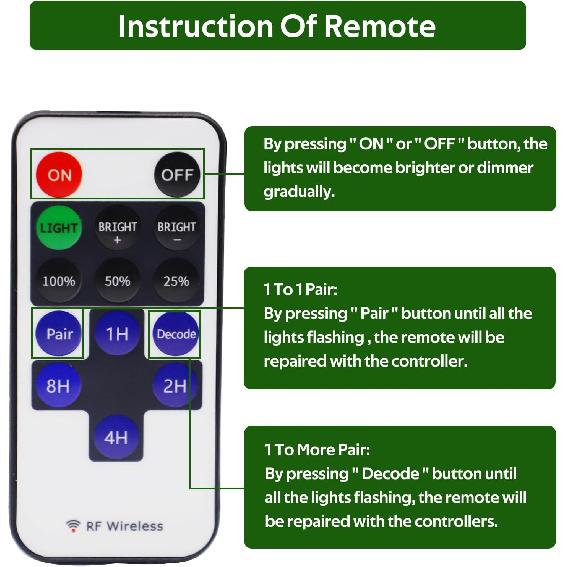 Instruction Of Remote

ON
OFF
LIGHT
BRIGHT +
BRIGHT −
100%
50%
25%
Pair
1H
Decode
8H
2H
4H

RF Wireless

By pressing " ON " or " OFF " button, the lights will become brighter or dimmer gradually.

1 To 1 Pair:
By pressing " Pair " button until all the lights flashing , the remote will be repaired with the controller.

1 To More Pair:
By pressing " Decode " button until all the lights flashing, the remote will be repaired with the controllers.