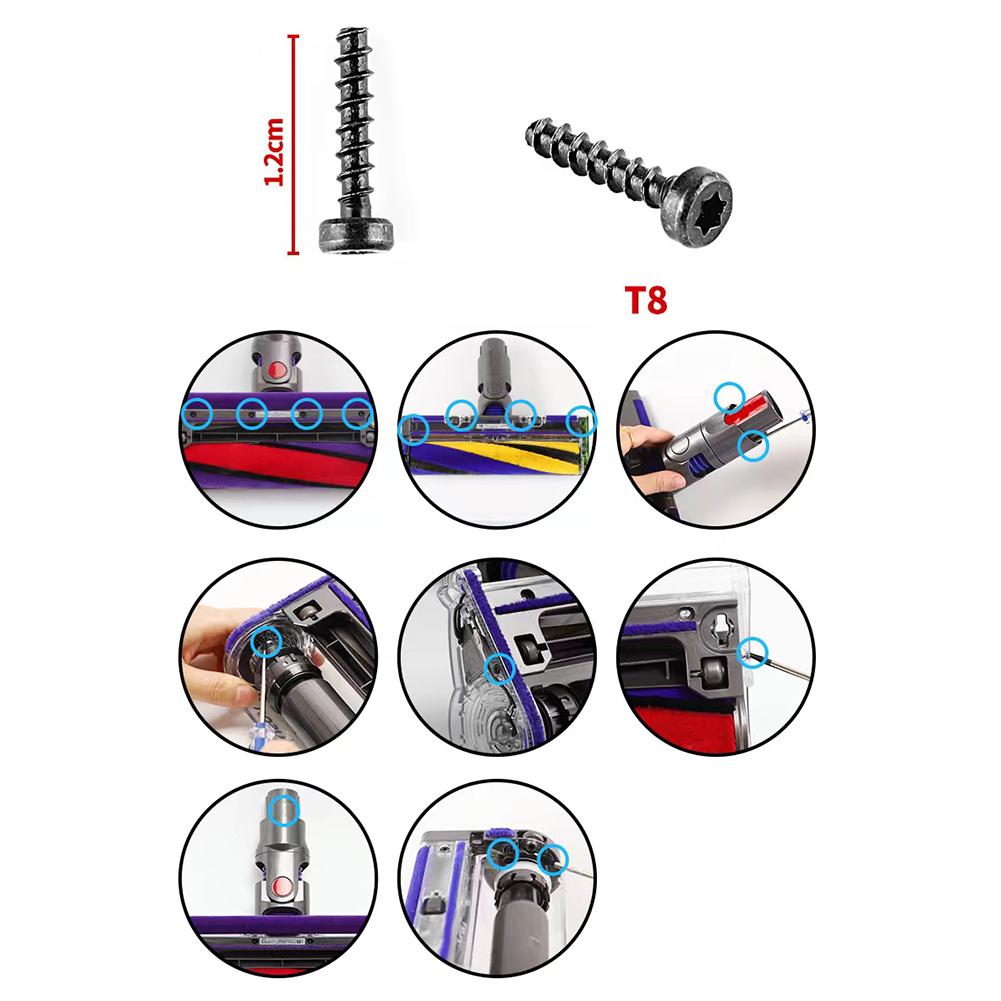 1.2cm

T8