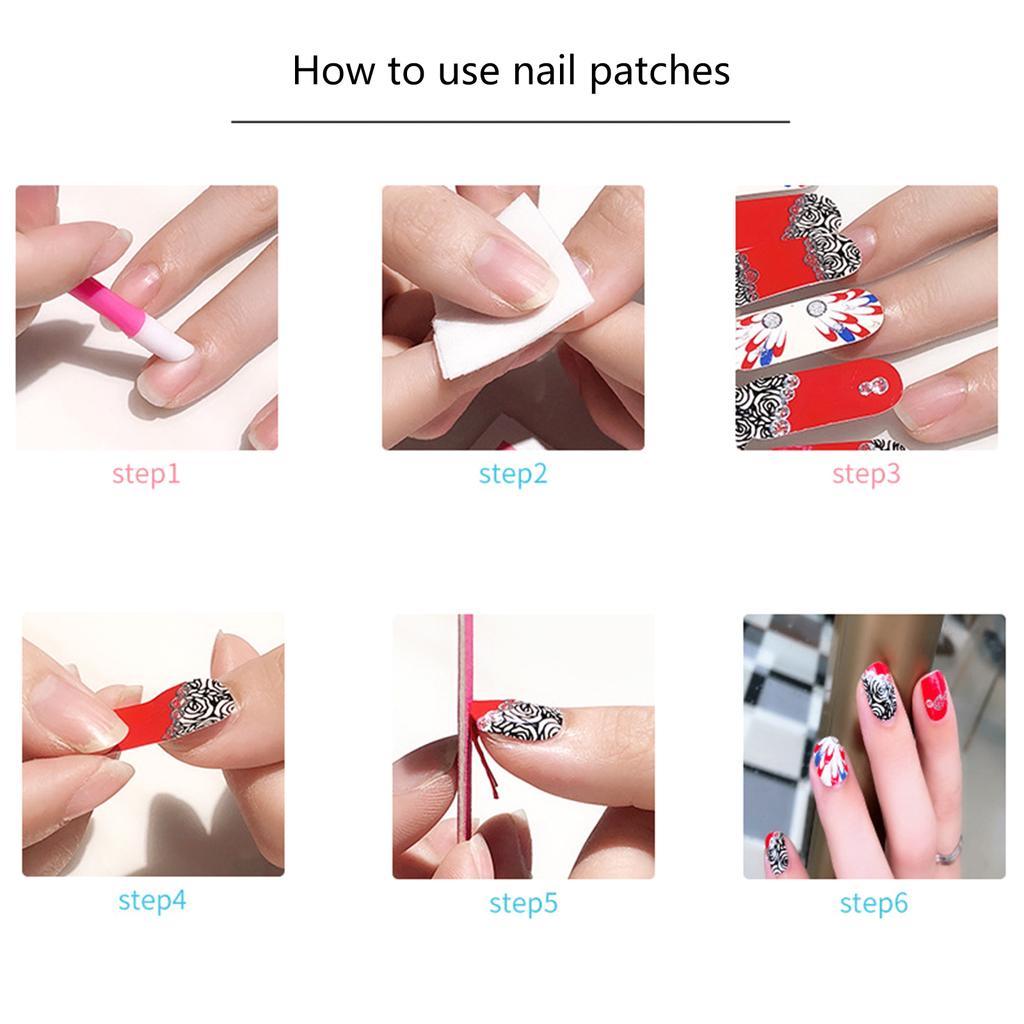 How to use nail patches

step1

step2

step3

step4

step5

step6