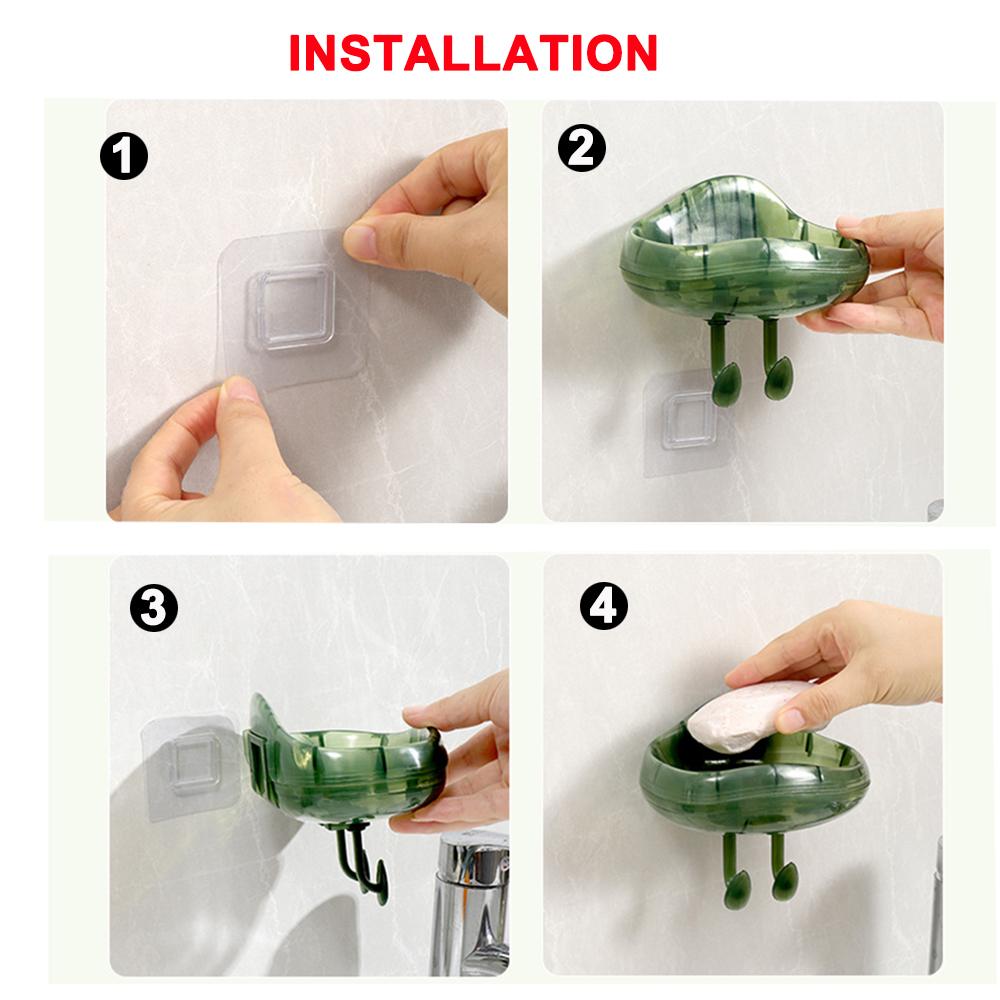 INSTALLATION

1

2

3

4