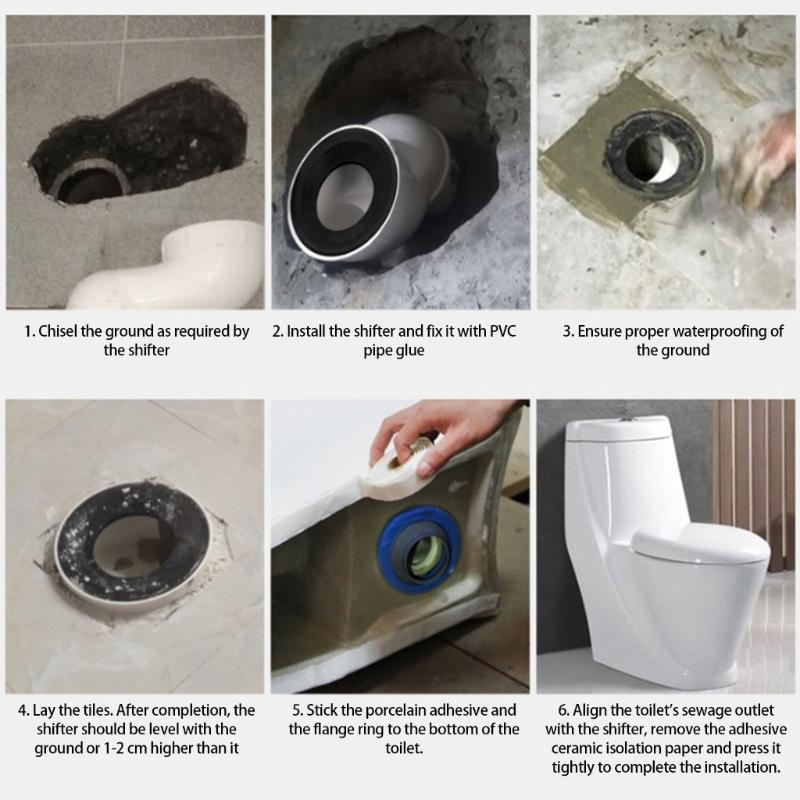 1. Chisel the ground as required by the shifter

2. Install the shifter and fix it with PVC pipe glue

3. Ensure proper waterproofing of the ground

4. Lay the tiles. After completion, the shifter should be level with the ground or 1-2 cm higher than it

5. Stick the porcelain adhesive and the flange ring to the bottom of the toilet.

6. Align the toilet's sewage outlet with the shifter, remove the adhesive ceramic isolation paper and press it tightly to complete the installation.