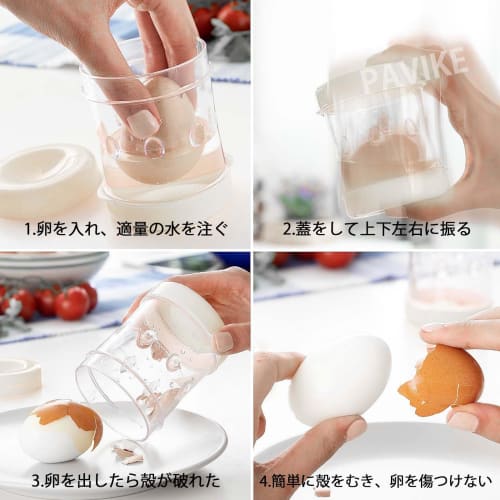 1.卵を入れ、適量の水を注ぐ

PAVIKE

2.蓋をして上下左右に振る

3.卵を出したら殻が破れた

4.簡単に殻をむき、卵を傷つけない