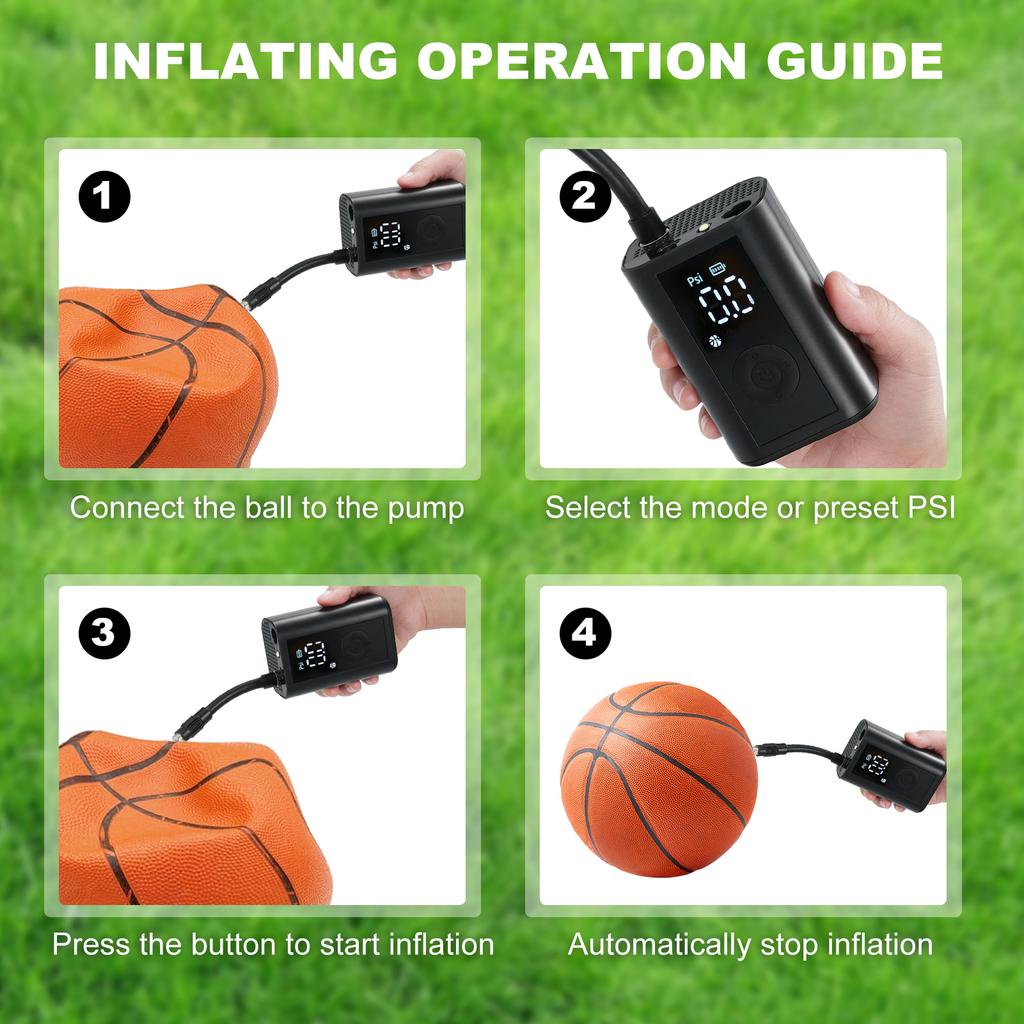 INFLATING OPERATION GUIDE

1

Connect the ball to the pump

2

Psi

0.0

Select the mode or preset PSI

3

Press the button to start inflation

4

Automatically stop inflation