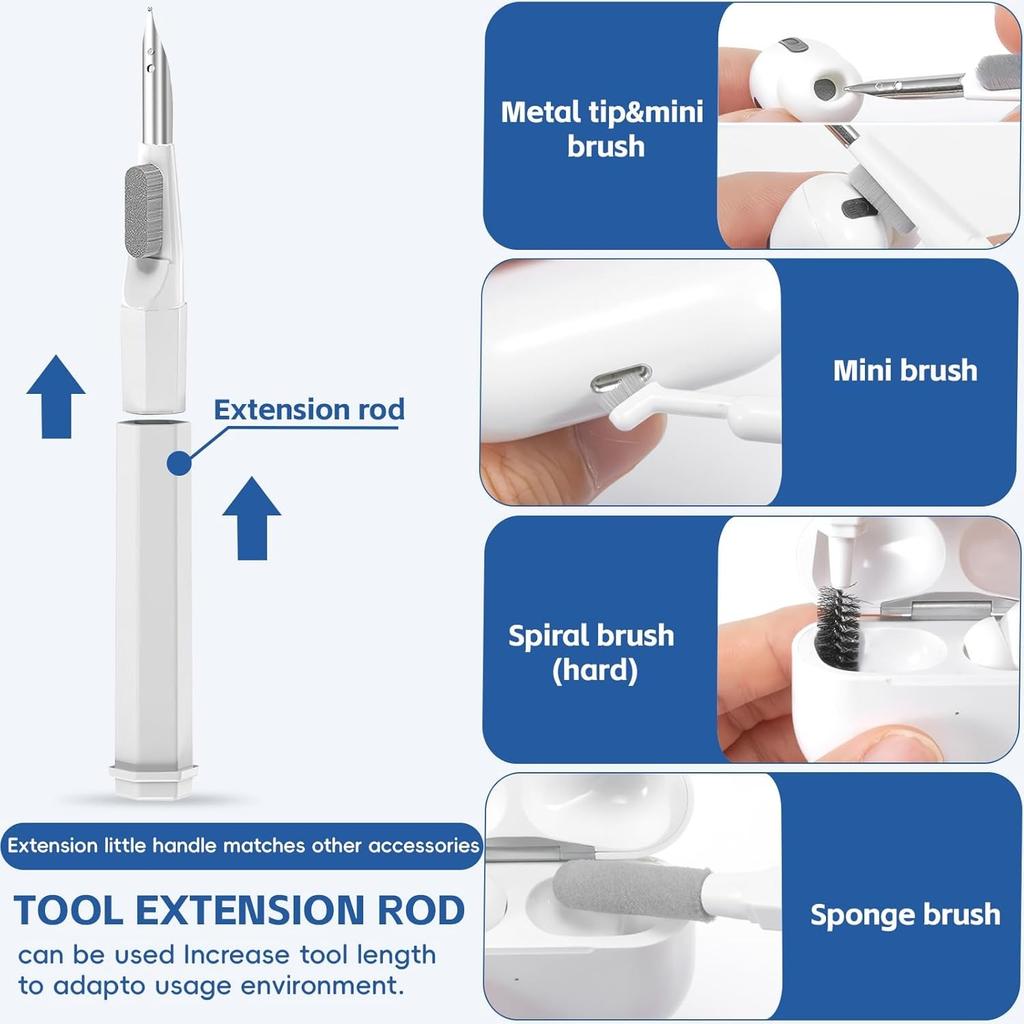 Extension rod

Extension little handle matches other accessories

TOOL EXTENSION ROD
can be used Increase tool length to adapto usage environment.

Metal tip&mini brush

Mini brush

Spiral brush (hard)

Sponge brush