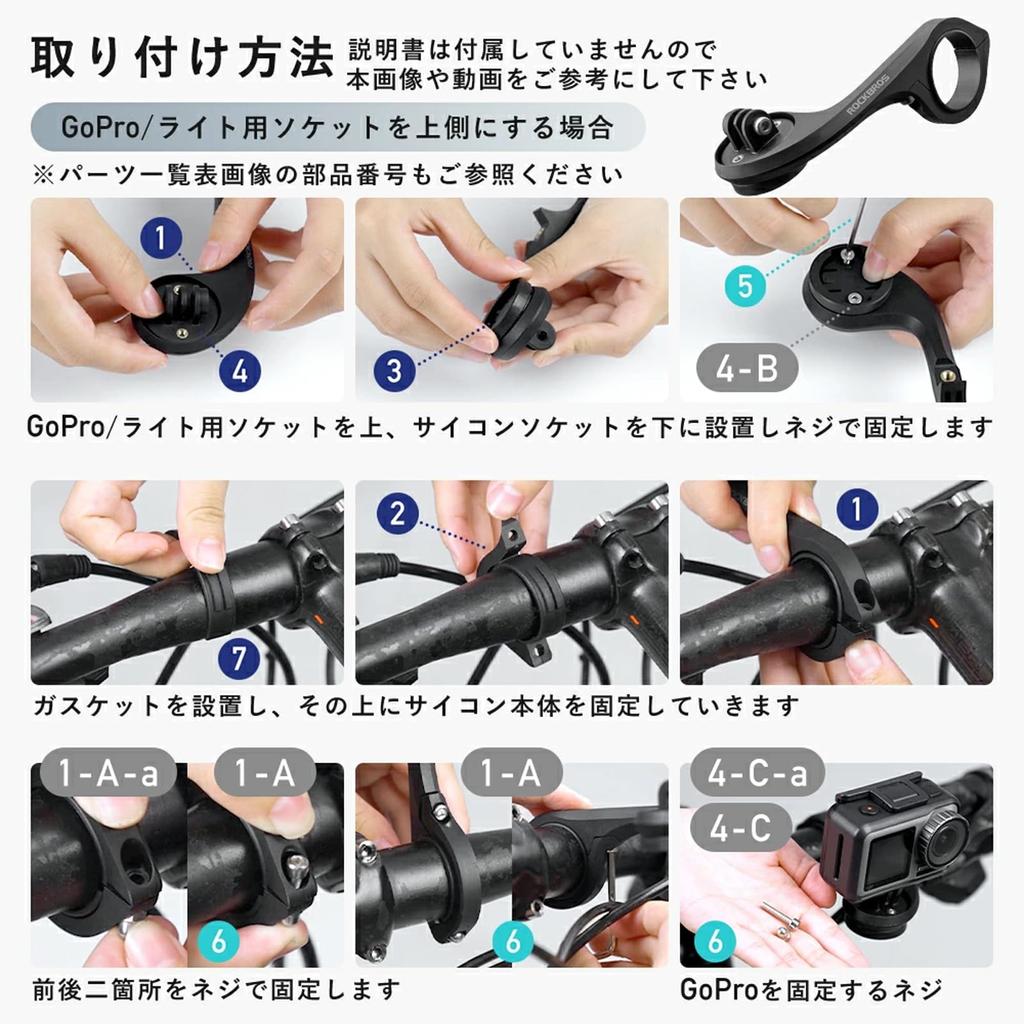 取り付け方法 説明書は付属していませんので本画像や動画をご参考にして下さい

ROCKBROS

GoPro/ライト用ソケットを上側にする場合

※パーツ一覧表画像の部品番号もご参照ください

1

4

3

5

4-B

GoPro/ライト用ソケットを上、サイコンソケットを下に設置しネジで固定します

7

2

1

ガスケットを設置し、その上にサイコン本体を固定していきます

1-A-a

1-A

6

1-A

6

4-C-a

4-C

6

前後二箇所をネジで固定します

GoProを固定するネジ