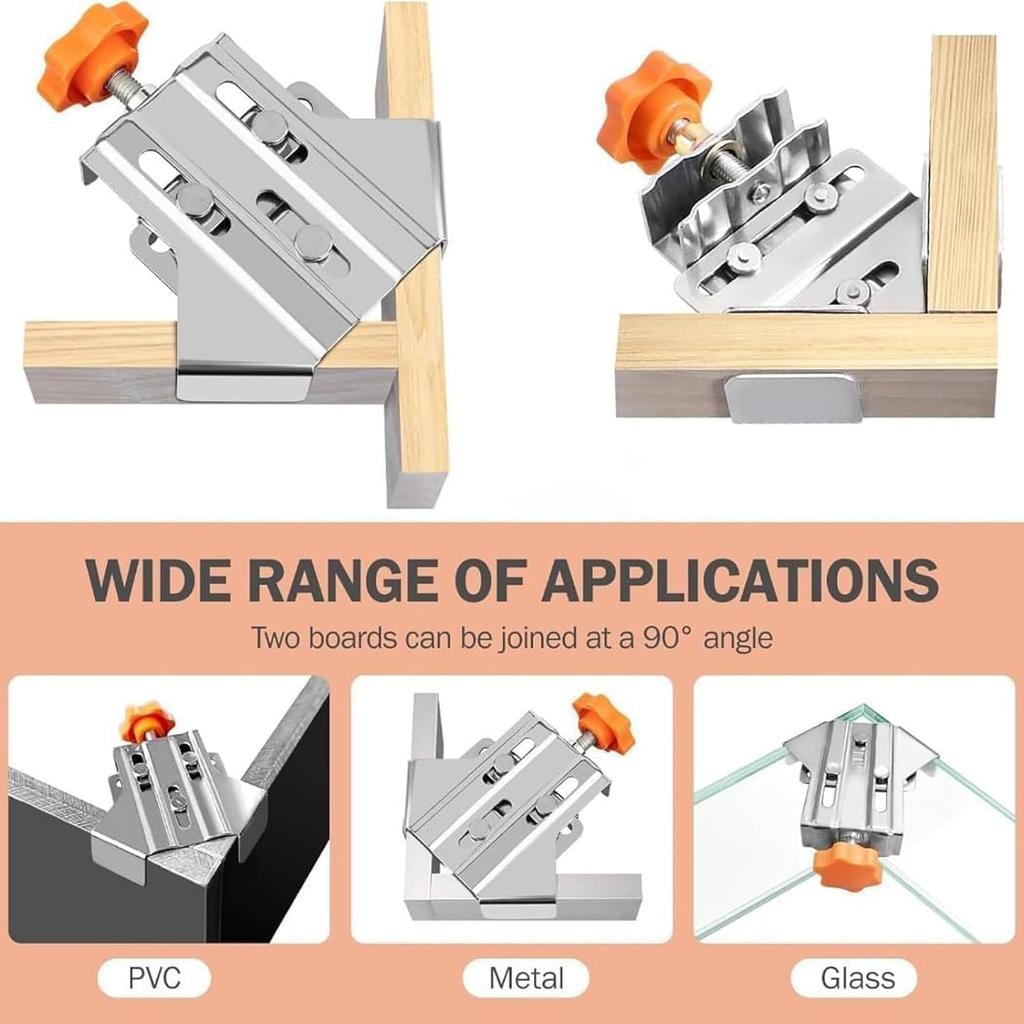 WIDE RANGE OF APPLICATIONS

Two boards can be joined at a 90° angle

PVC

Metal

Glass