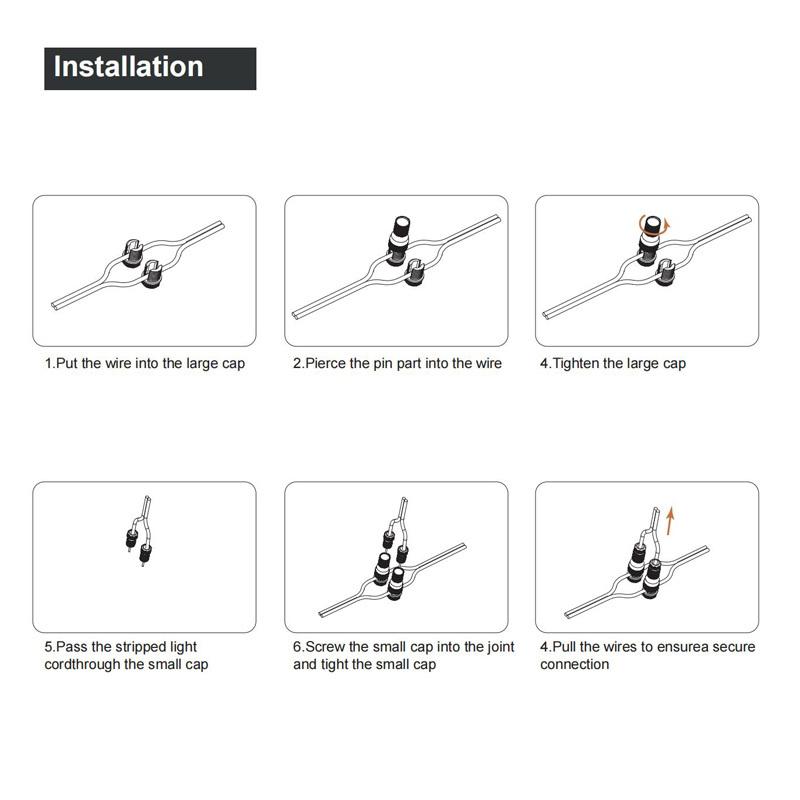 Installation

1.Put the wire into the large cap

2.Pierce the pin part into the wire

4.Tighten the large cap

5.Pass the stripped light cordthrough the small cap

6.Screw the small cap into the joint and tight the small cap

4.Pull the wires to ensurea secure connection