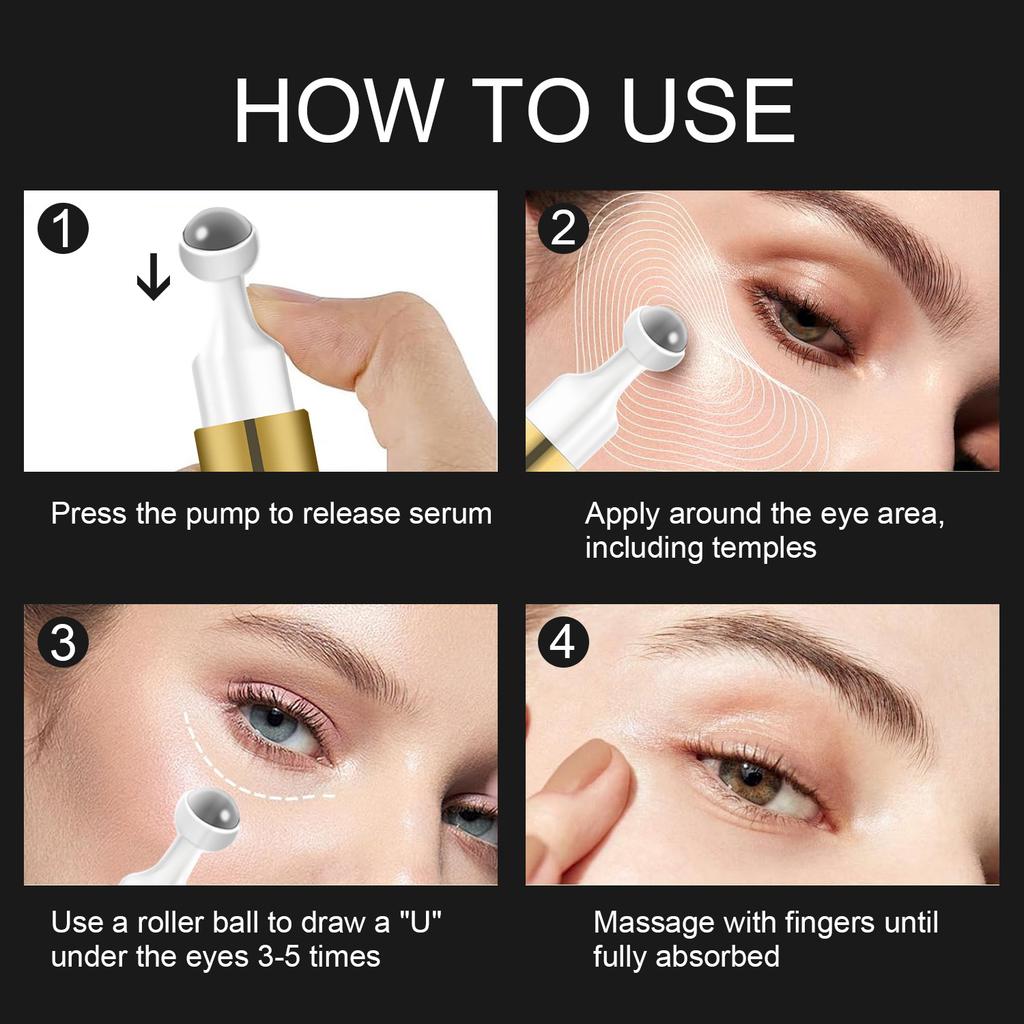 HOW TO USE

1
Press the pump to release serum

2
Apply around the eye area, including temples

3
Use a roller ball to draw a "U" under the eyes 3-5 times

4
Massage with fingers until fully absorbed