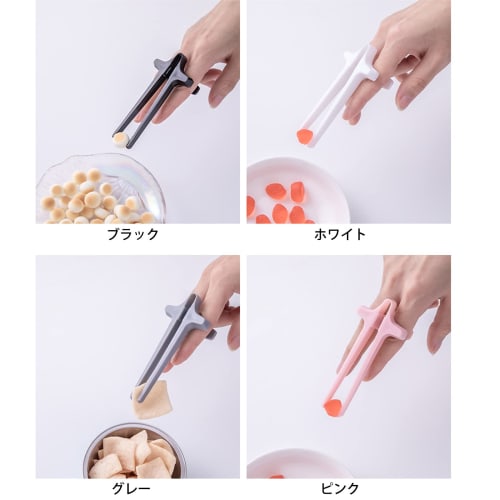 ブラック

ホワイト

グレー

ピンク