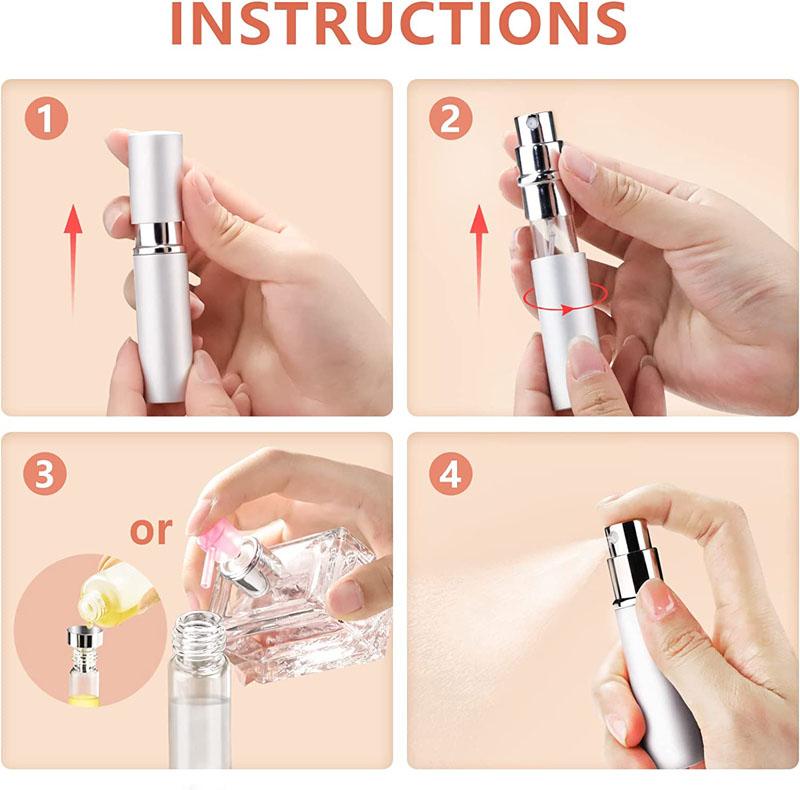 INSTRUCTIONS

1

2

3

or

4