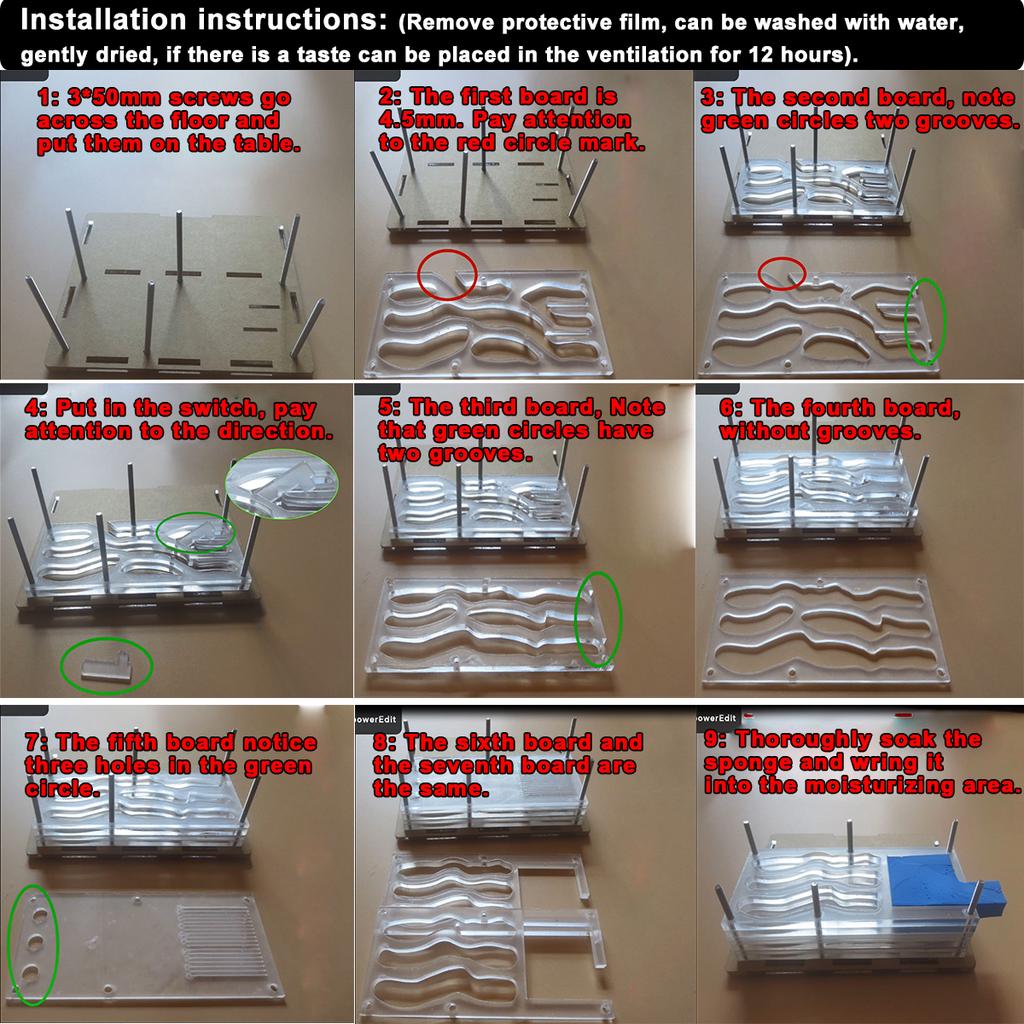 Installation instructions: (Remove protective film, can be washed with water, gently dried, if there is a taste can be placed in the ventilation for 12 hours).

1: 3*50mm screws go across the floor and put them on the table.

2: The first board is 4.5mm. Pay attention to the red circle mark.

3: The second board, note green circles two grooves.

4: Put in the switch, pay attention to the direction.

5: The third board, Note that green circles have two grooves.

6: The fourth board, without grooves.

7: The fifth board notice three holes in the green circle.

owerEdit

8: The sixth board and the seventh board are the same.

owerEdit

9: Thoroughly soak the sponge and wring it into the moisturizing area.