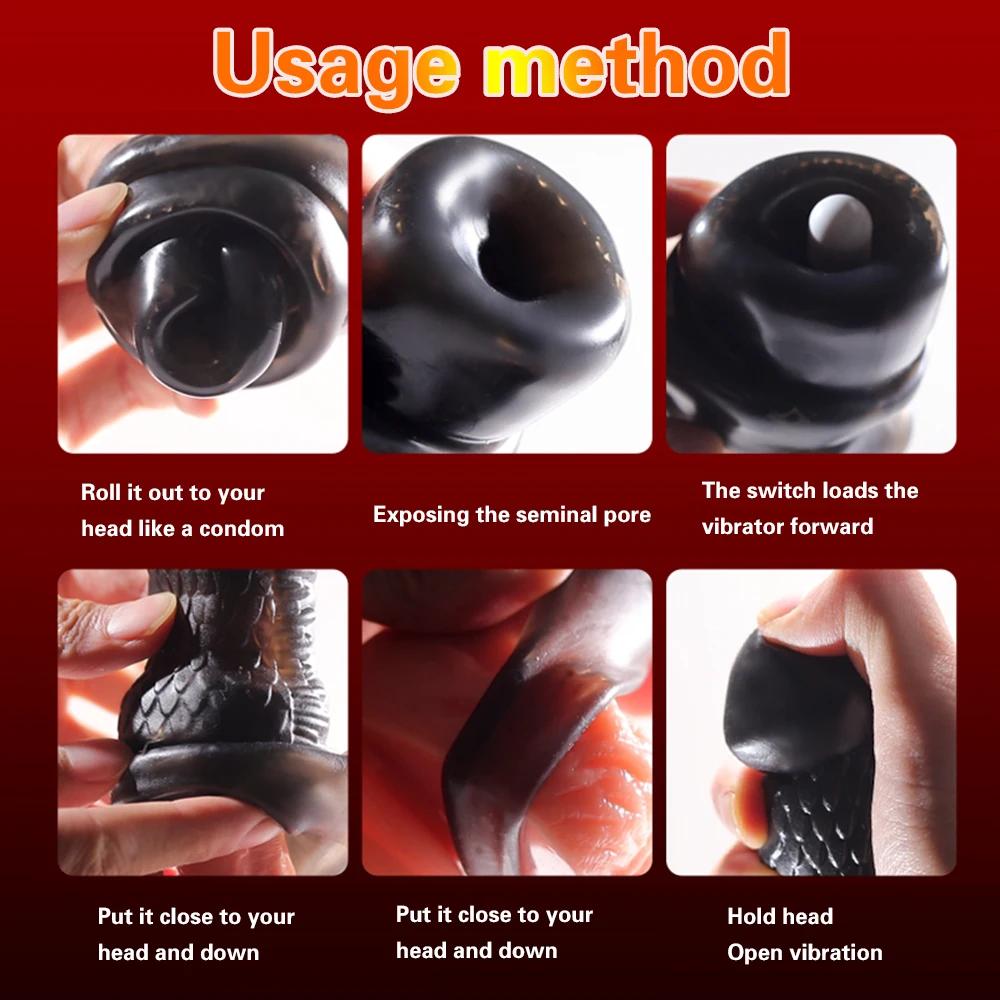 Usage method

Roll it out to your head like a condom

Exposing the seminal pore

The switch loads the vibrator forward

Put it close to your head and down

Put it close to your head and down

Hold head
Open vibration