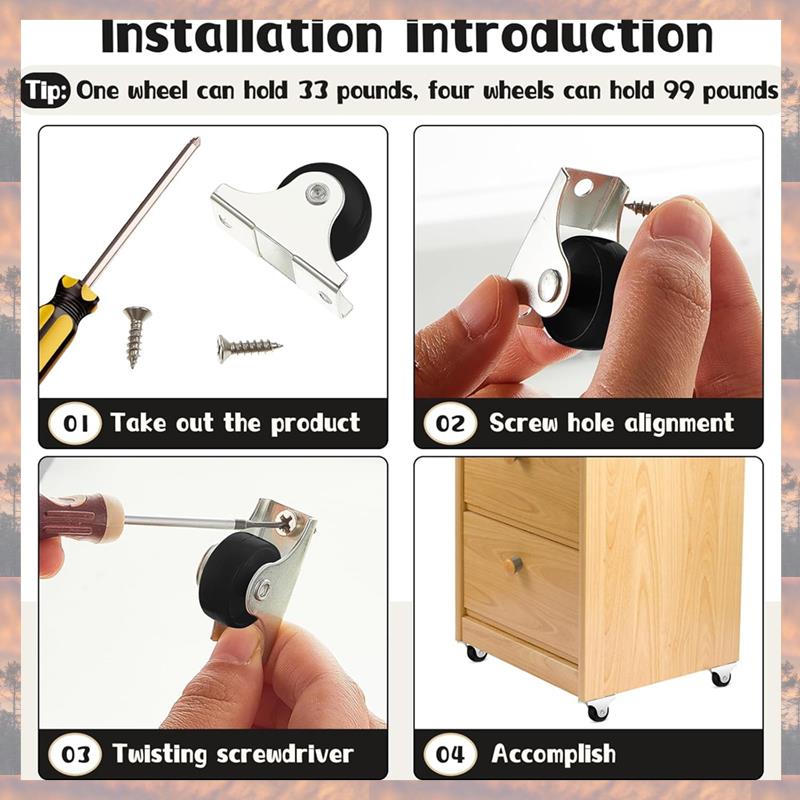 Installation introduction

Tip: One wheel can hold 33 pounds, four wheels can hold 99 pounds

01 Take out the product

02 Screw hole alignment

03 Twisting screwdriver

04 Accomplish