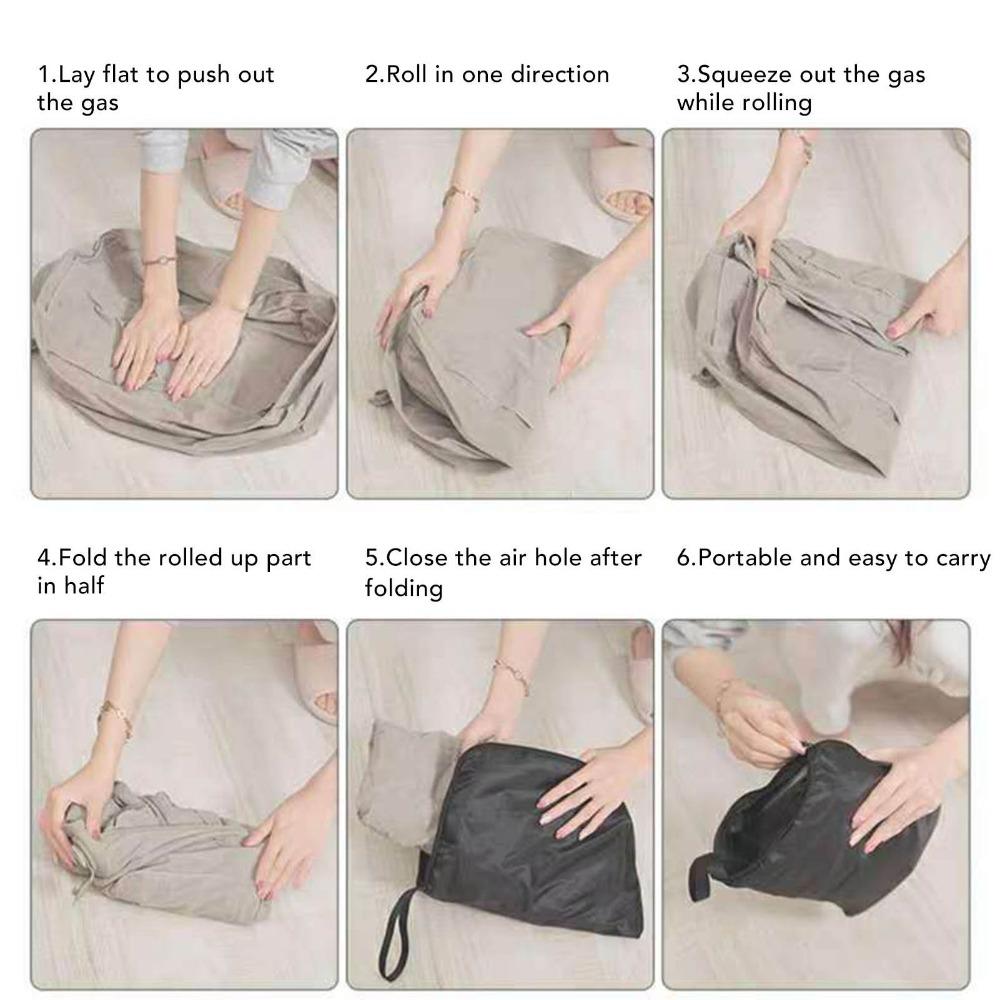 1.Lay flat to push out the gas

2.Roll in one direction

3.Squeeze out the gas while rolling

4.Fold the rolled up part in half

5.Close the air hole after folding

6.Portable and easy to carry