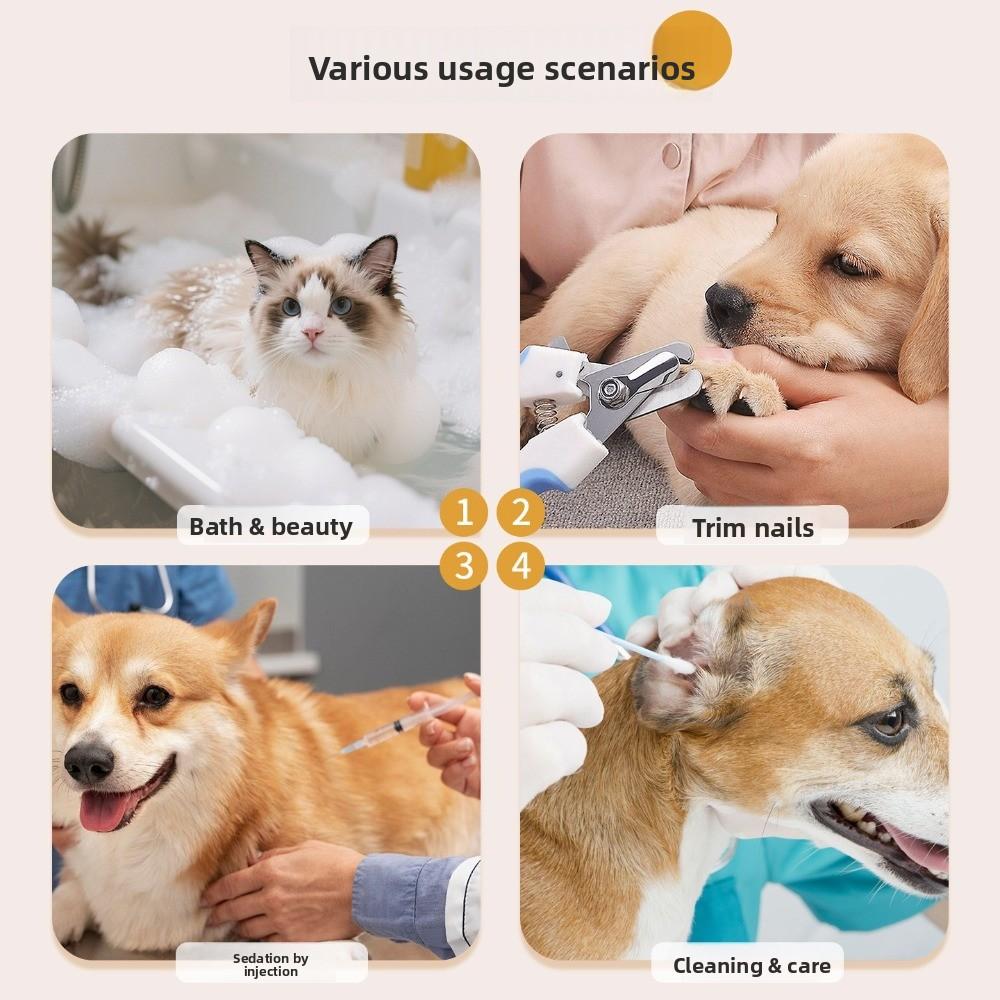 Various usage scenarios

Bath & beauty

1

2

Trim nails

3

4

Sedation by injection

Cleaning & care