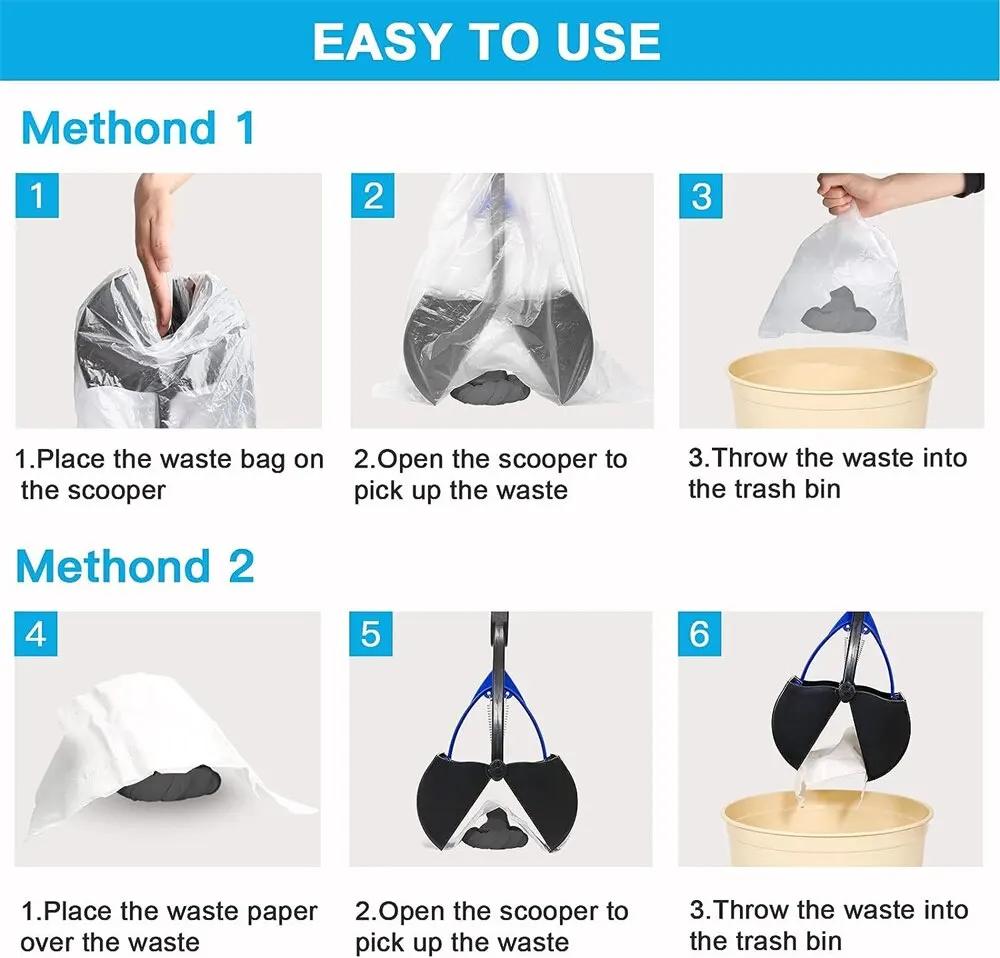 EASY TO USE

Methond 1

1

2

3

1.Place the waste bag on the scooper

2.Open the scooper to pick up the waste

3.Throw the waste into the trash bin

Methond 2

4

5

6

1.Place the waste paper over the waste

2.Open the scooper to pick up the waste

3.Throw the waste into the trash bin