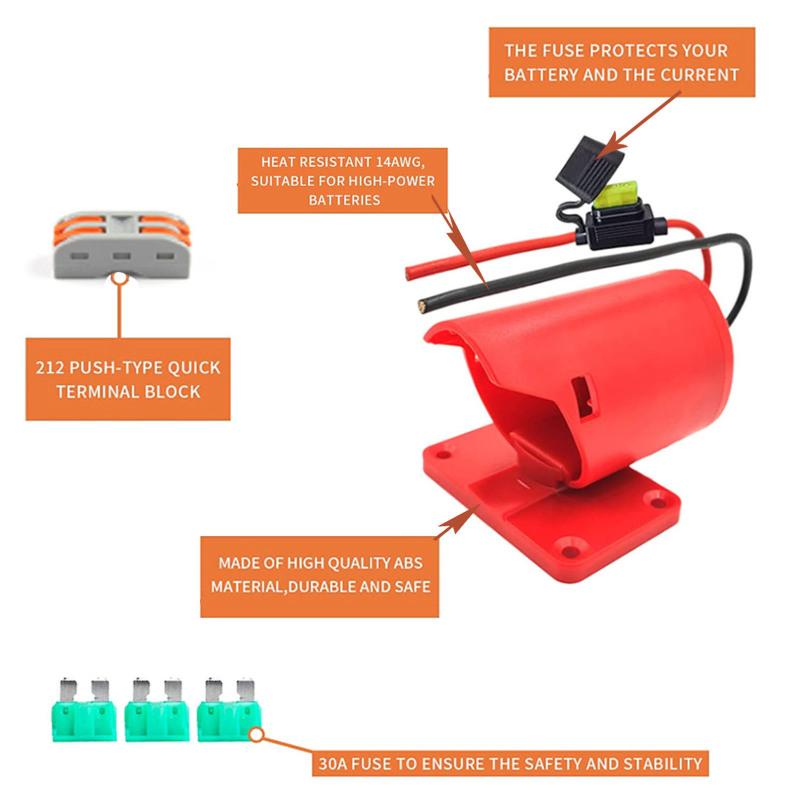 THE FUSE PROTECTS YOUR BATTERY AND THE CURRENT

HEAT RESISTANT 14AWG, SUITABLE FOR HIGH-POWER BATTERIES

212 PUSH-TYPE QUICK TERMINAL BLOCK

MADE OF HIGH QUALITY ABS MATERIAL,DURABLE AND SAFE

30A FUSE TO ENSURE THE SAFETY AND STABILITY