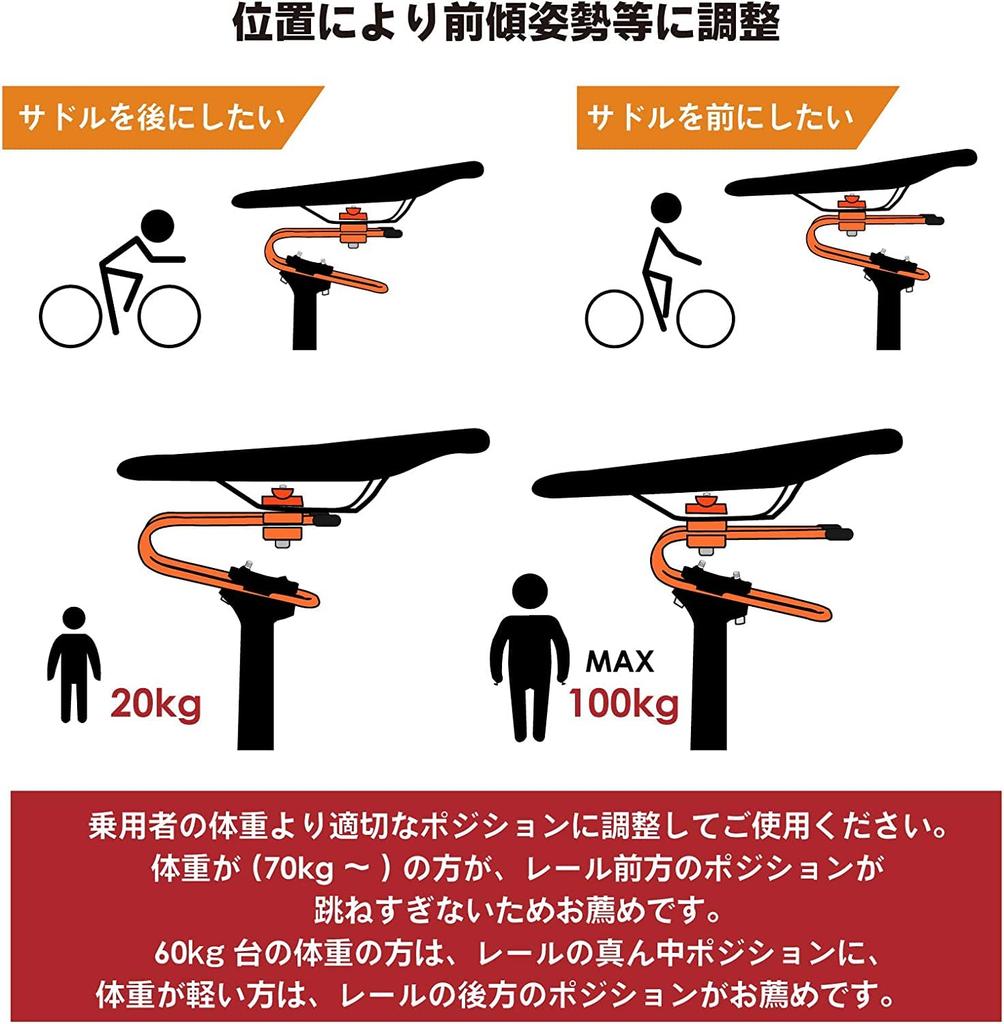 位置により前傾姿勢等に調整

サドルを後にしたい

サドルを前にしたい

20kg

MAX
100kg

乗用者の体重より適切なポジションに調整してご使用ください。
体重が（70kg ～ ）の方が、レール前方のポジションが
跳ねすぎないためお薦めです。
60kg 台の体重の方は、レールの真ん中ポジションに、
体重が軽い方は、レールの後方のポジションがお薦めです。