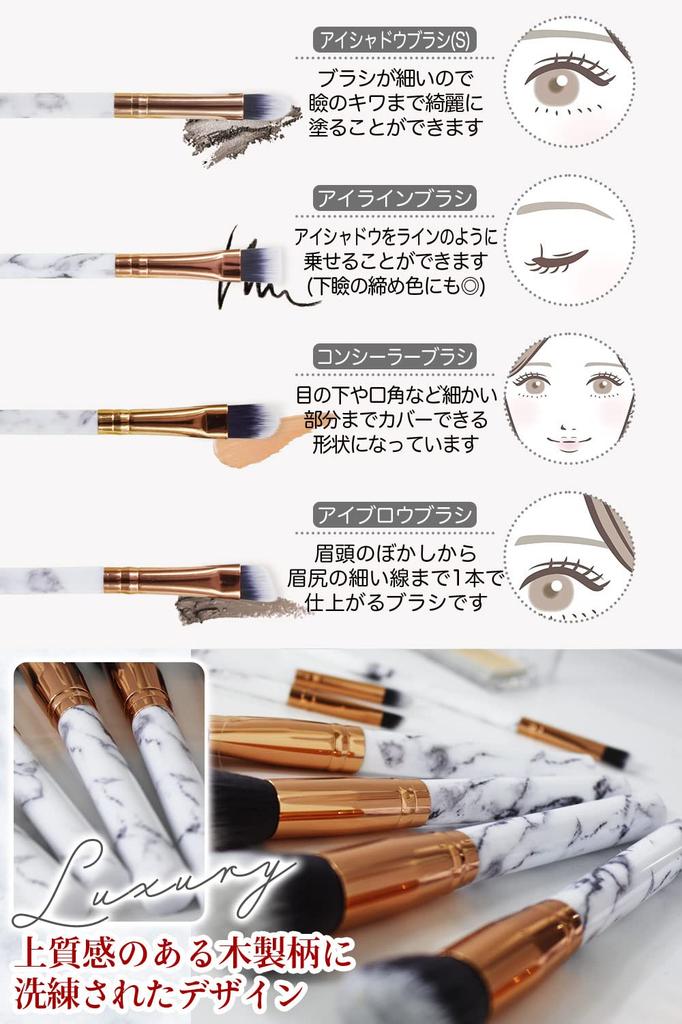 アイシャドウブラシ(S)

ブラシが細いので
瞼のキワまで綺麗に
塗ることができます

アイラインブラシ

アイシャドウをラインのように
乗せることができます
(下瞼の締め色にも◎)

コンシーラーブラシ

目の下や口角など細かい
部分までカバーできる
形状になっています

アイブロウブラシ

眉頭のぼかしから
眉尻の細い線まで1本で
仕上がるブラシです

Luxury

上質感のある木製柄に
洗練されたデザイン