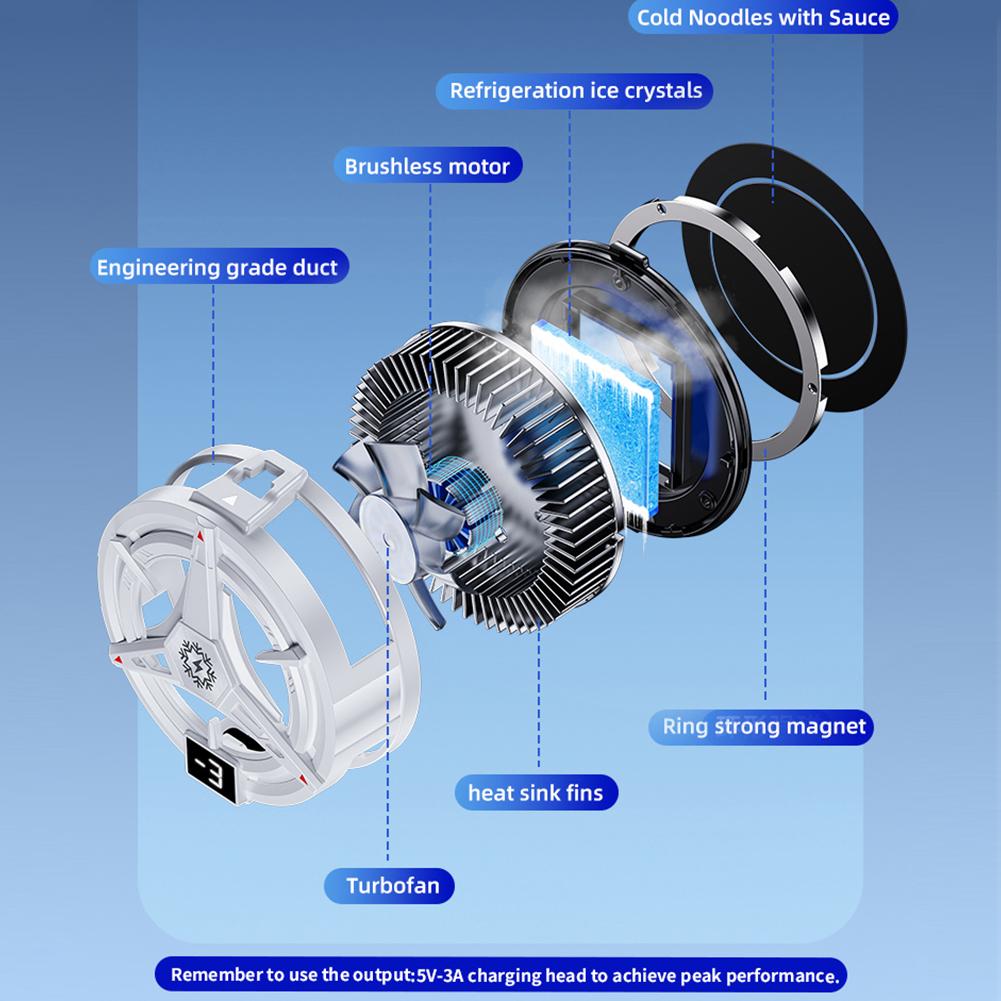 Cold Noodles with Sauce

Refrigeration ice crystals

Brushless motor

Engineering grade duct

-3

Ring strong magnet

heat sink fins

Turbofan

Remember to use the output:5V-3A charging head to achieve peak performance.