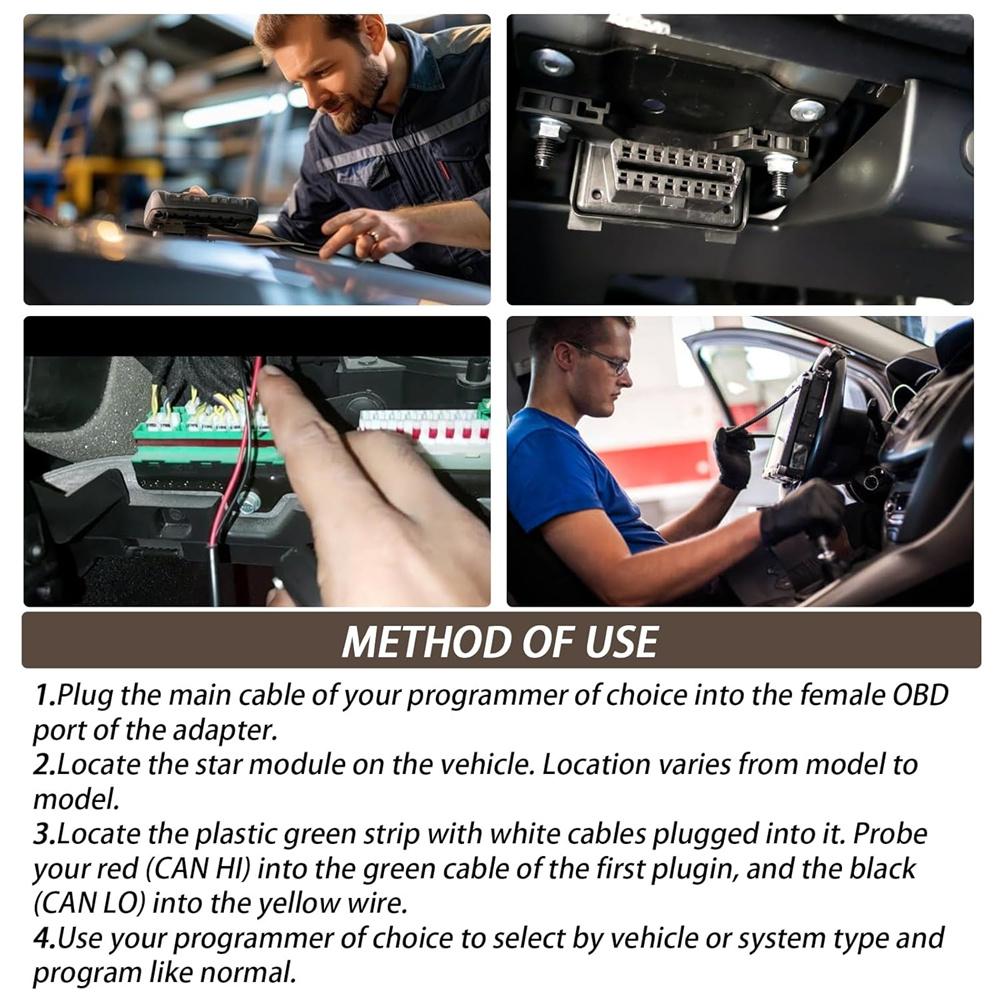 METHOD OF USE

1.Plug the main cable of your programmer of choice into the female OBD port of the adapter.
2.Locate the star module on the vehicle. Location varies from model to model.
3.Locate the plastic green strip with white cables plugged into it. Probe your red (CAN HI) into the green cable of the first plugin, and the black (CAN LO) into the yellow wire.
4.Use your programmer of choice to select by vehicle or system type and program like normal.