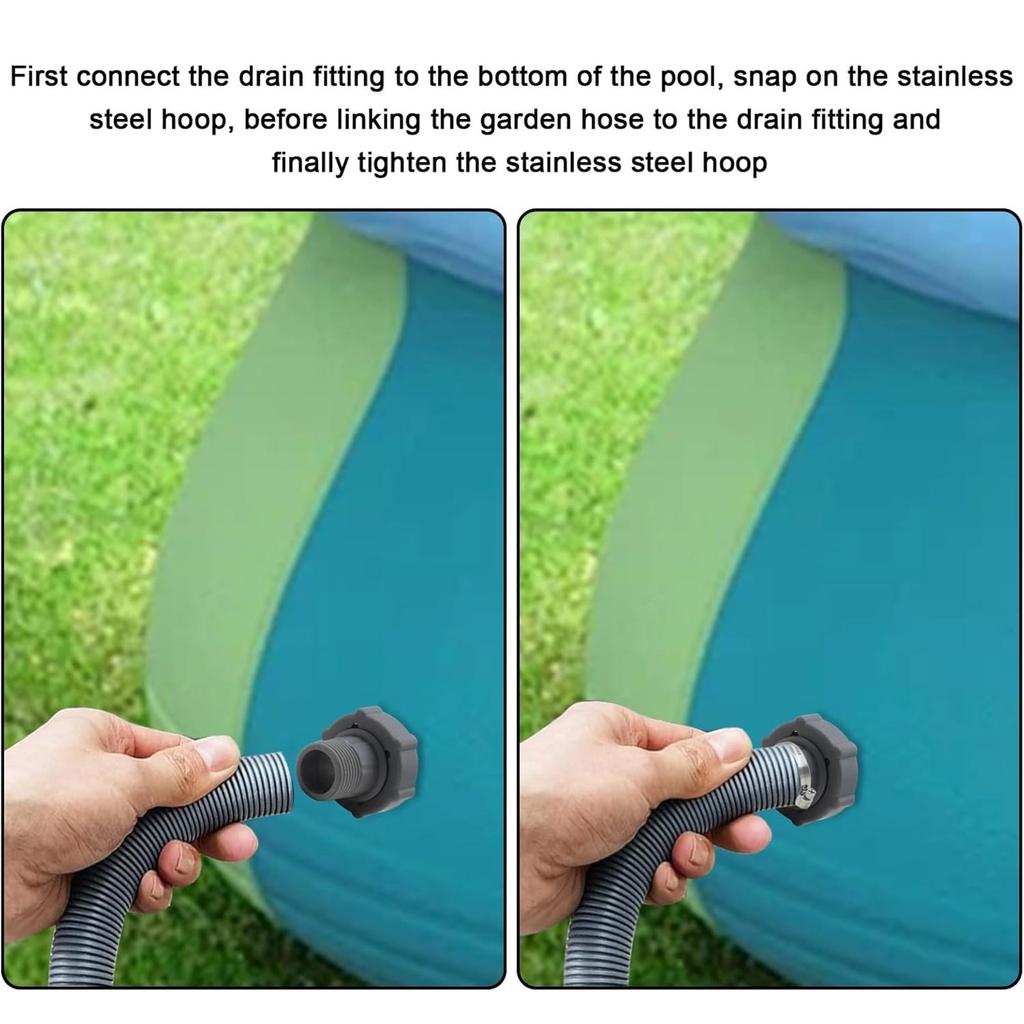 First connect the drain fitting to the bottom of the pool, snap on the stainless steel hoop, before linking the garden hose to the drain fitting and finally tighten the stainless steel hoop