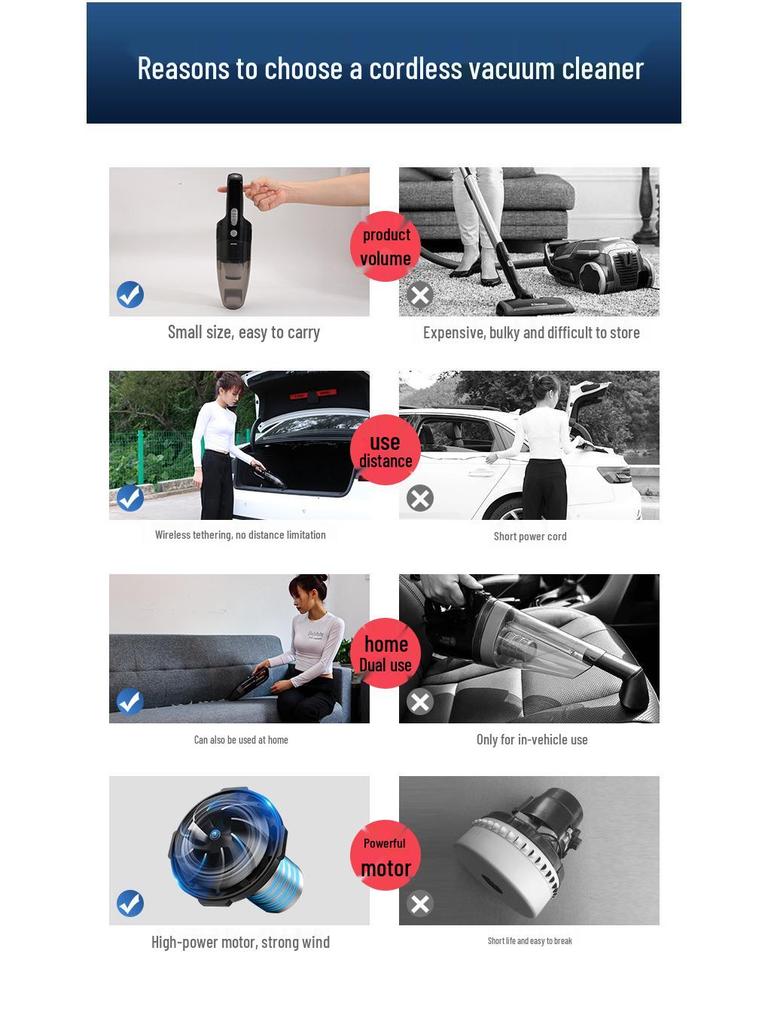 Reasons to choose a cordless vacuum cleaner

product volume

Small size, easy to carry

Expensive, bulky and difficult to store

use distance

Wireless tethering, no distance limitation

Short power cord

home Dual use

Can also be used at home

Only for in-vehicle use

Powerful motor

High-power motor, strong wind

Short life and easy to break