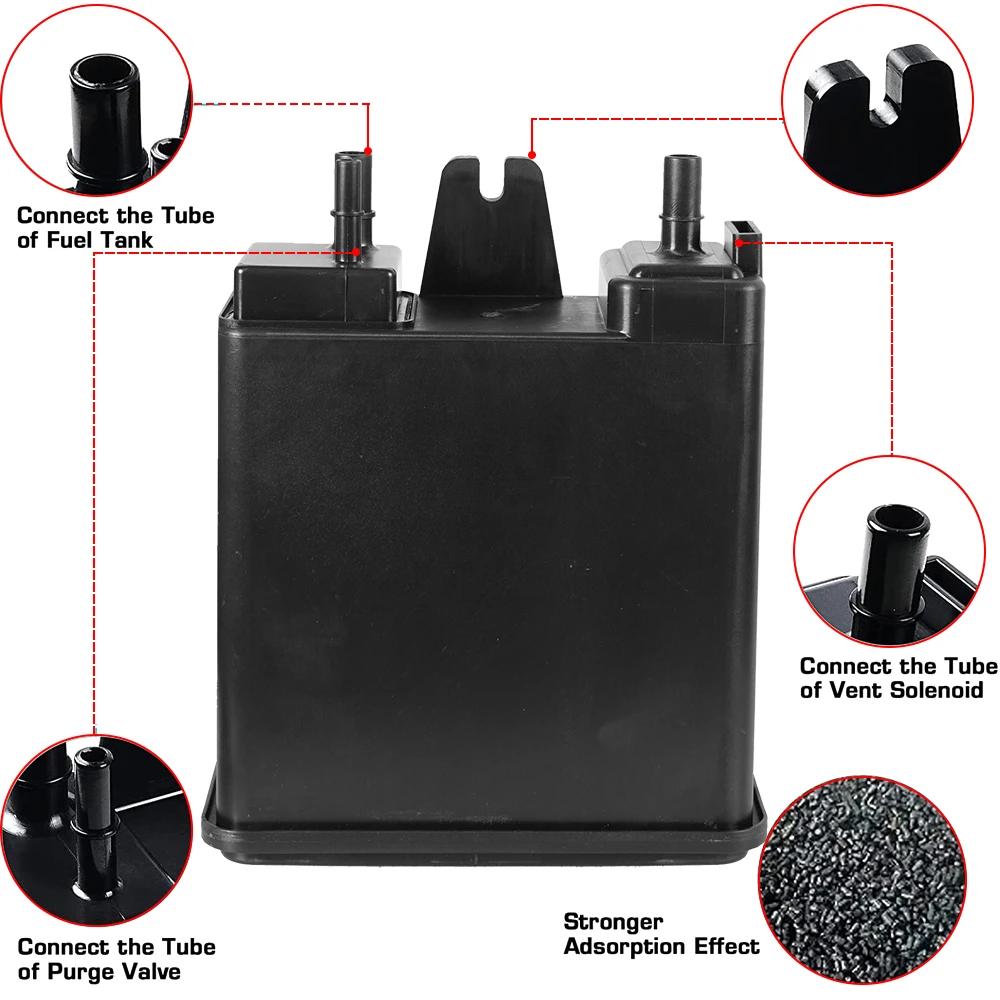 Connect the Tube of Fuel Tank

Connect the Tube of Vent Solenoid

Connect the Tube of Purge Valve

Stronger Adsorption Effect