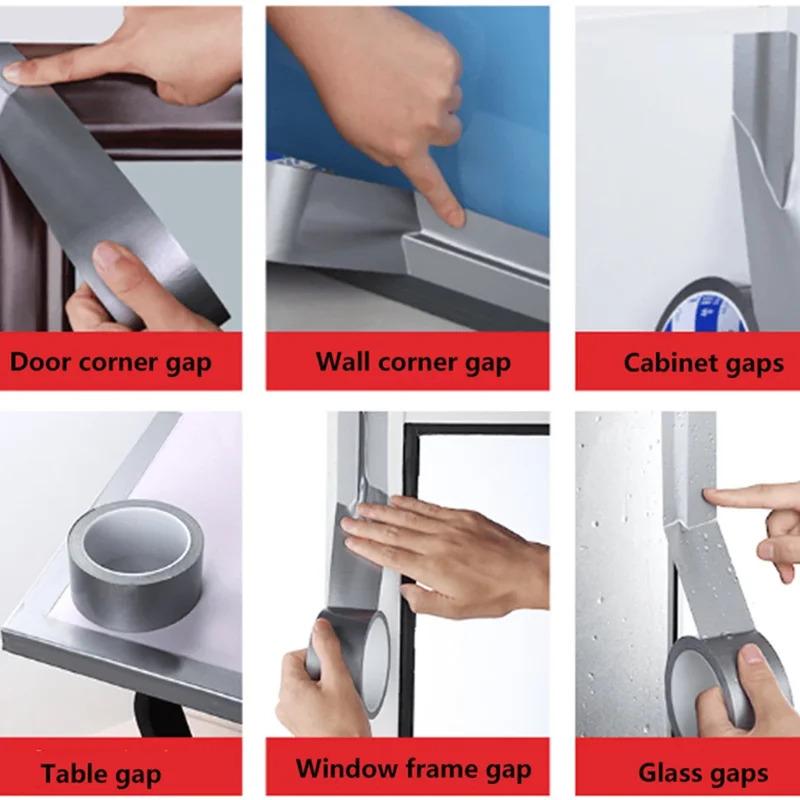 Door corner gap

Wall corner gap

Cabinet gaps

Table gap

Window frame gap

Glass gaps